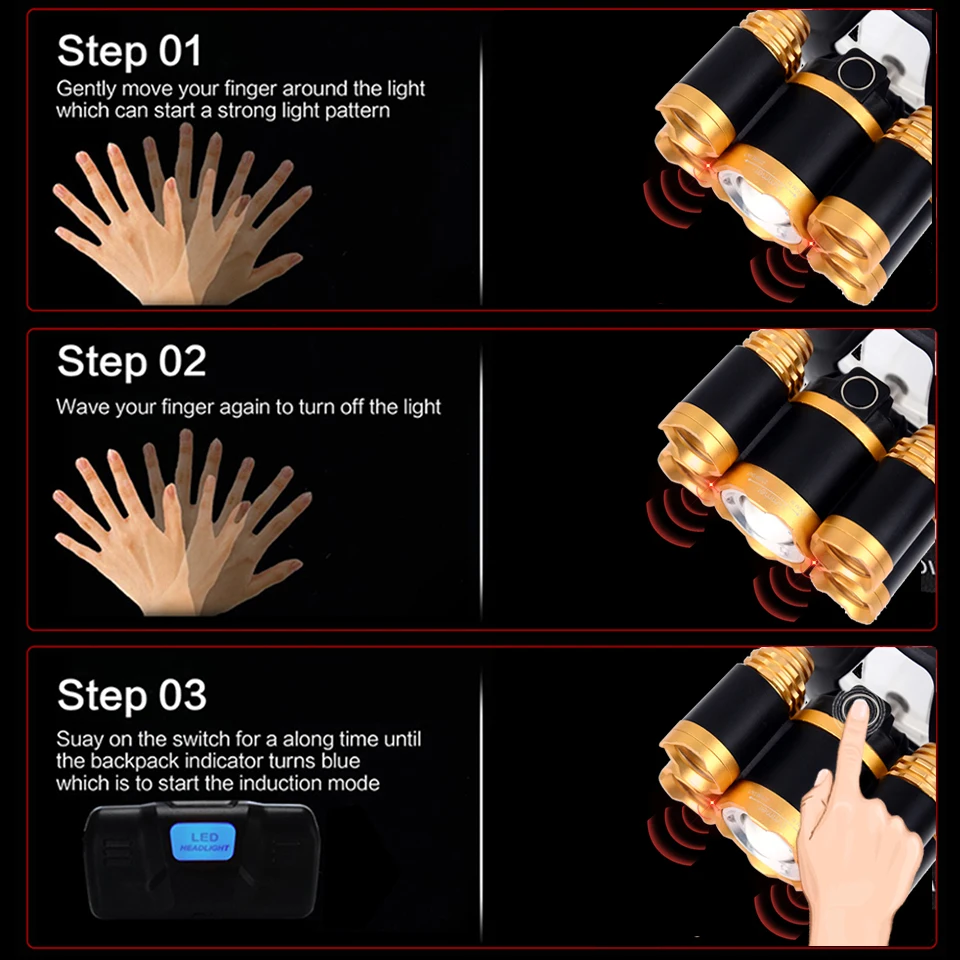 Step 01
Gently move your finger around the light which can start a strong light pattern

Step 02
Wave your finger again to turn off the light

Step 03
Suay on the switch for a along time until the backpack indicator turns blue which is to start the induction mode

LED
HEADLIGHT