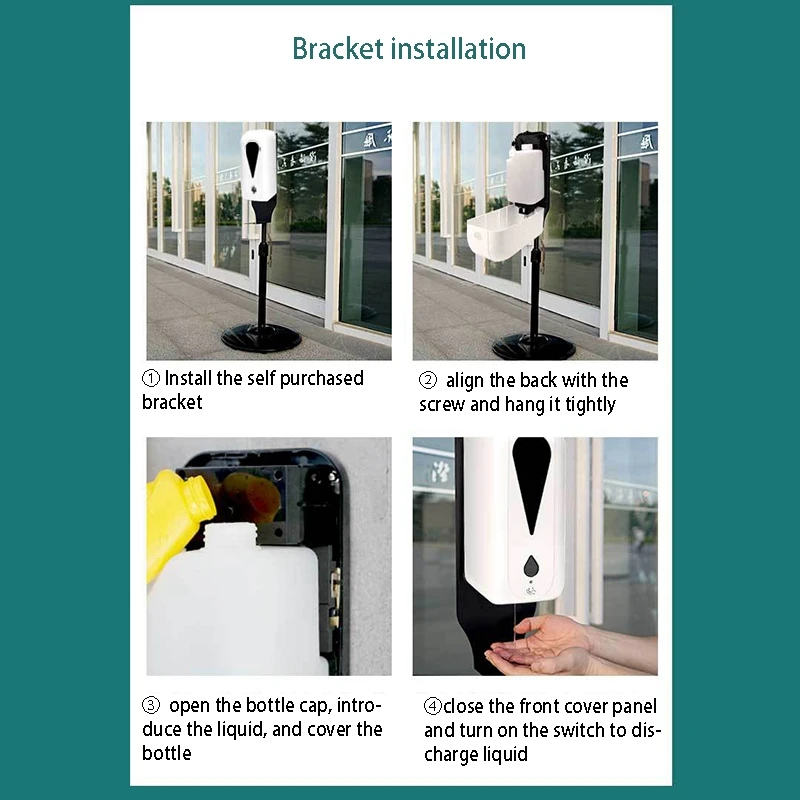 Bracket installation

① Install the self purchased bracket

② align the back with the screw and hang it tightly

③ open the bottle cap, introduce the liquid, and cover the bottle

④close the front cover panel and turn on the switch to discharge liquid