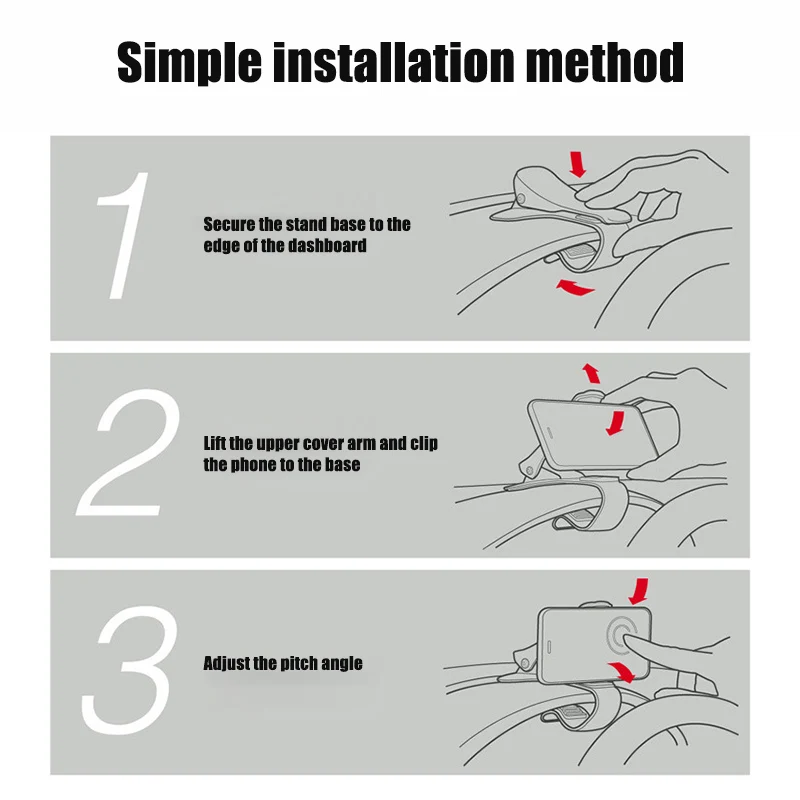 Simple installation method

1

Secure the stand base to the edge of the dashboard

2

Lift the upper cover arm and clip the phone to the base

3

Adjust the pitch angle