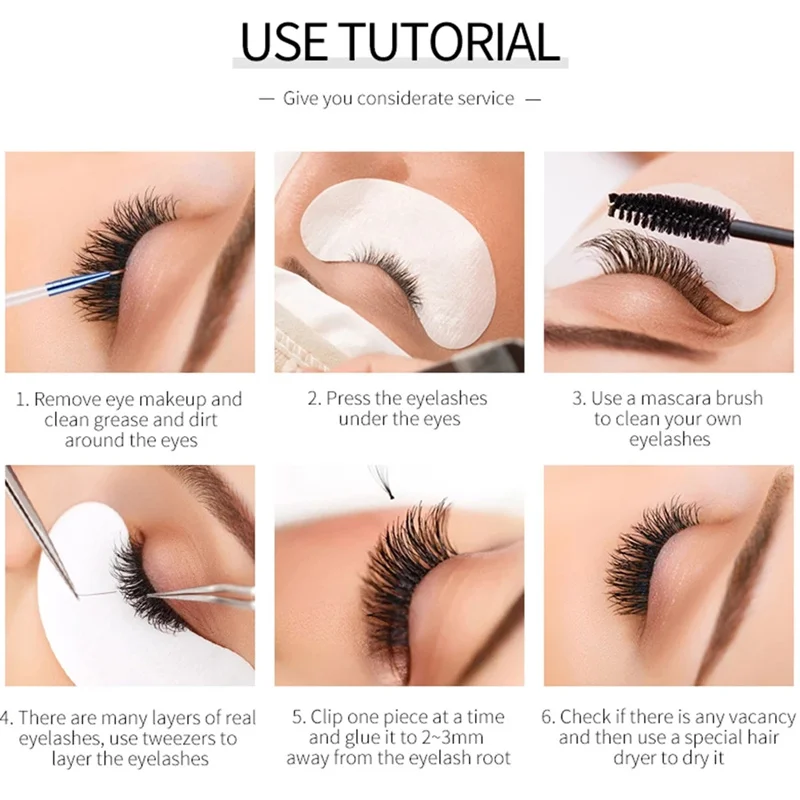 USE TUTORIAL

— Give you considerate service —

1. Remove eye makeup and clean grease and dirt around the eyes

2. Press the eyelashes under the eyes

3. Use a mascara brush to clean your own eyelashes

4. There are many layers of real eyelashes, use tweezers to layer the eyelashes

5. Clip one piece at a time and glue it to 2~3mm away from the eyelash root

6. Check if there is any vacancy and then use a special hair dryer to dry it