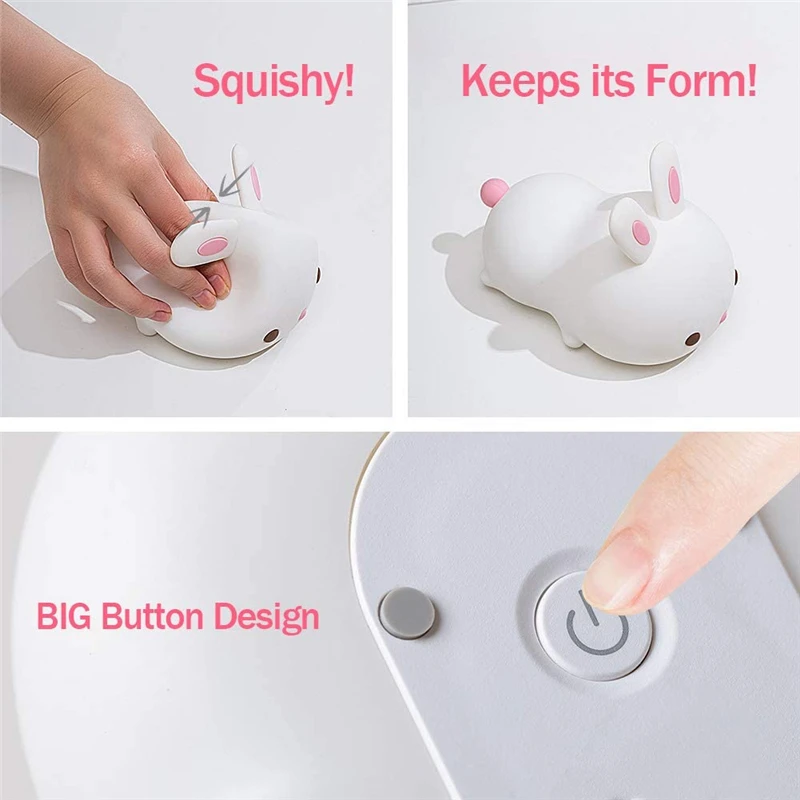 Squishy!

Keeps its Form!

BIG Button Design