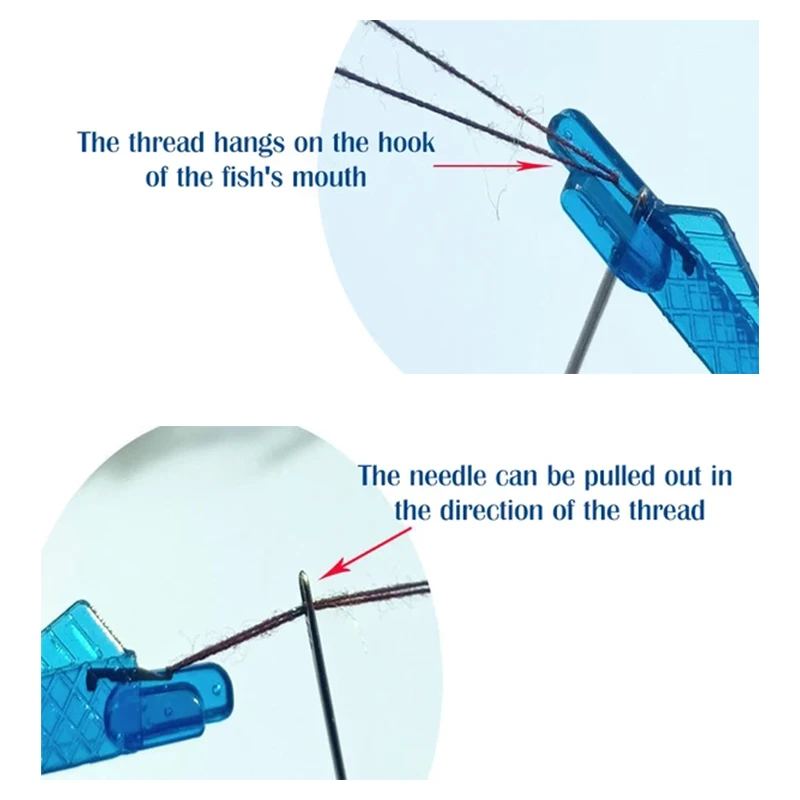 The thread hangs on the hook of the fish's mouth

The needle can be pulled out in the direction of the thread