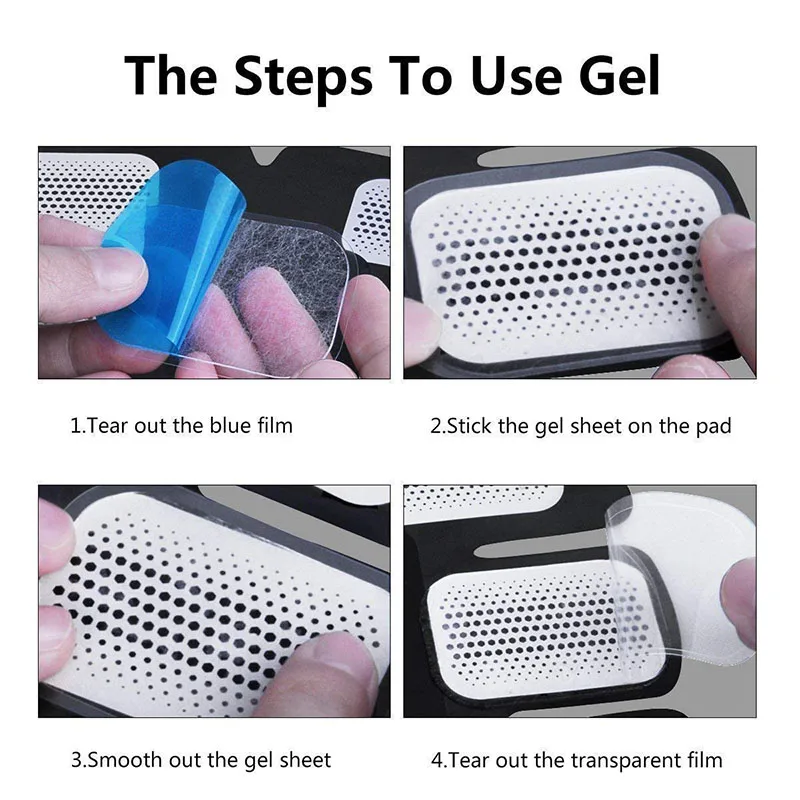 The Steps To Use Gel

1.Tear out the blue film

2.Stick the gel sheet on the pad

3.Smooth out the gel sheet

4.Tear out the transparent film