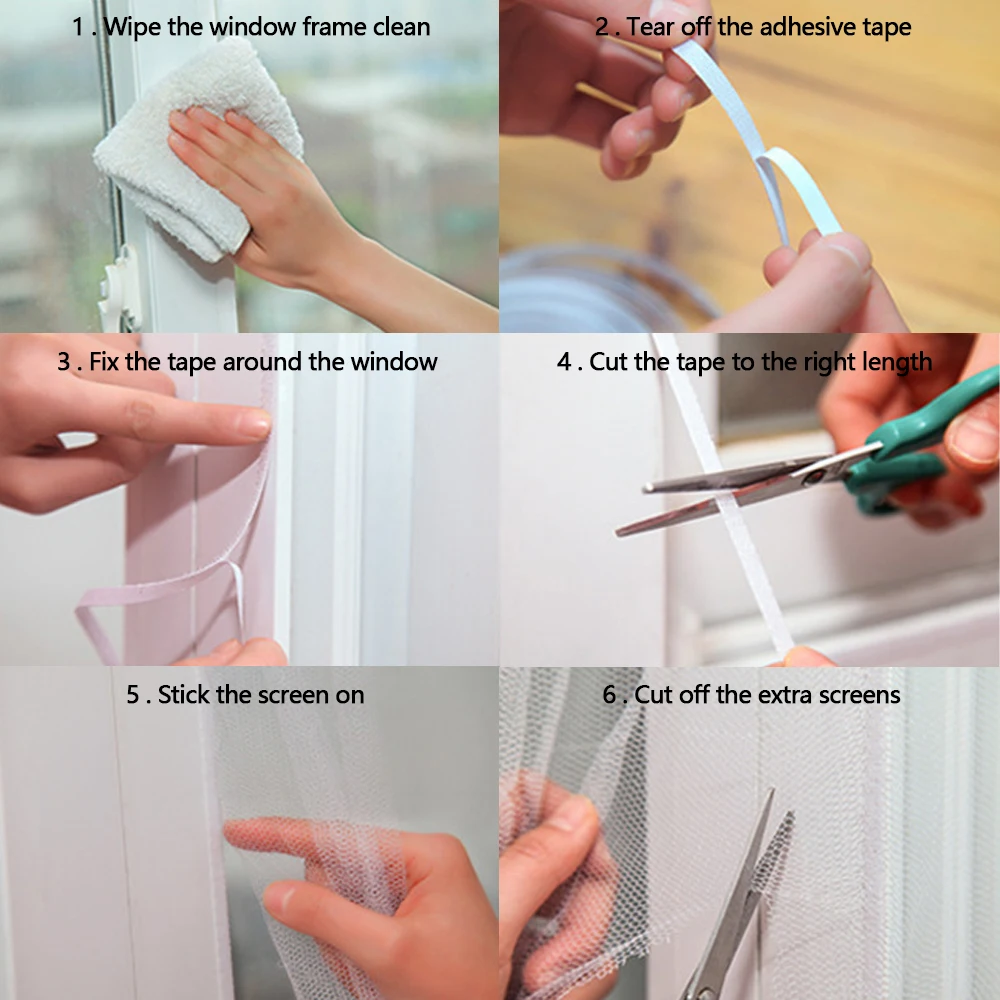 1 . Wipe the window frame clean

2 . Tear off the adhesive tape

3 . Fix the tape around the window

4 . Cut the tape to the right length

5 . Stick the screen on

6 . Cut off the extra screens