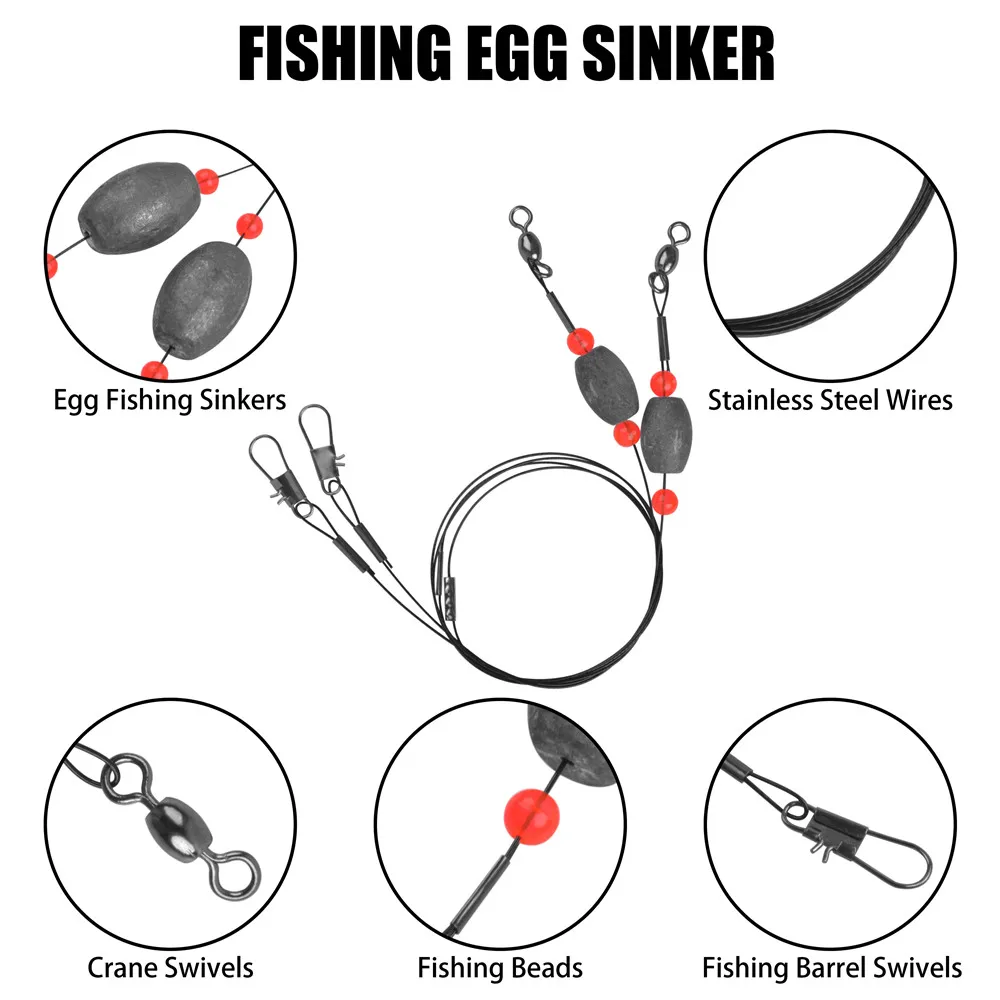 FISHING EGG SINKER

Egg Fishing Sinkers

Stainless Steel Wires

Crane Swivels

Fishing Beads

Fishing Barrel Swivels