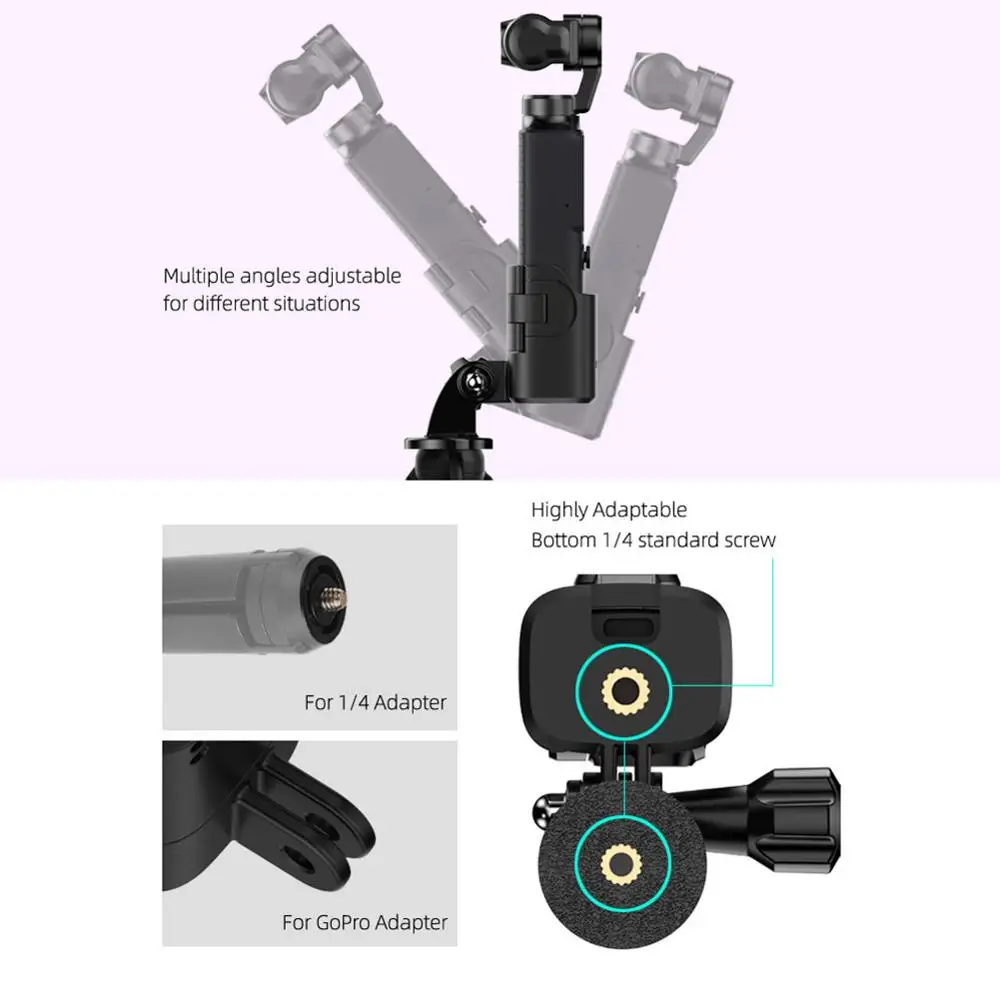 Multiple angles adjustable
for different situations

Highly Adaptable
Bottom 1/4 standard screw

For 1/4 Adapter

For GoPro Adapter