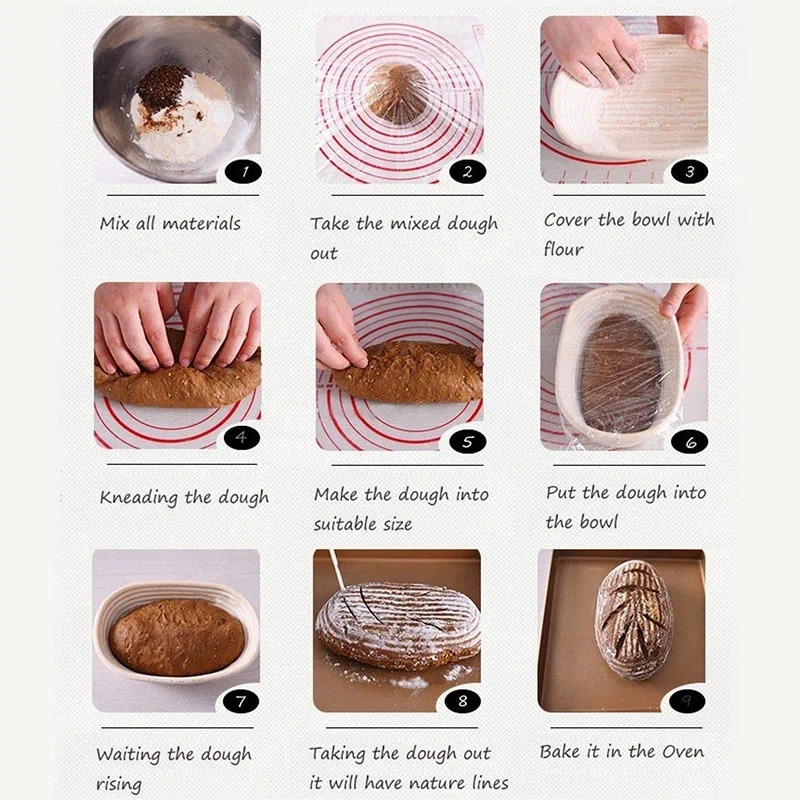 1
Mix all materials

2
Take the mixed dough out

3
Cover the bowl with flour

4
Kneading the dough

5
Make the dough into suitable size

6
Put the dough into the bowl

7
Waiting the dough rising

8
Taking the dough out it will have nature lines

9
Bake it in the Oven