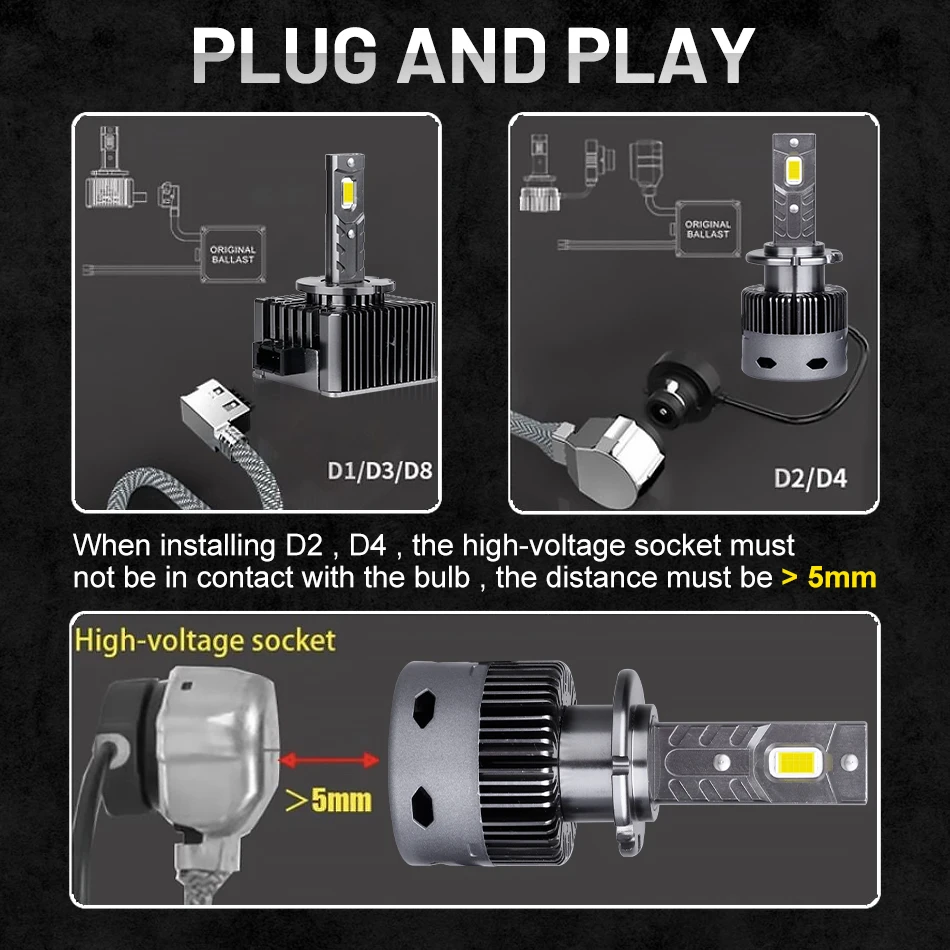 PLUG AND PLAY

ORIGINAL BALLAST

D1/D3/D8

ORIGINAL BALLAST

D2/D4

When installing D2 , D4 , the high-voltage socket must not be in contact with the bulb , the distance must be > 5mm

High-voltage socket

>5mm