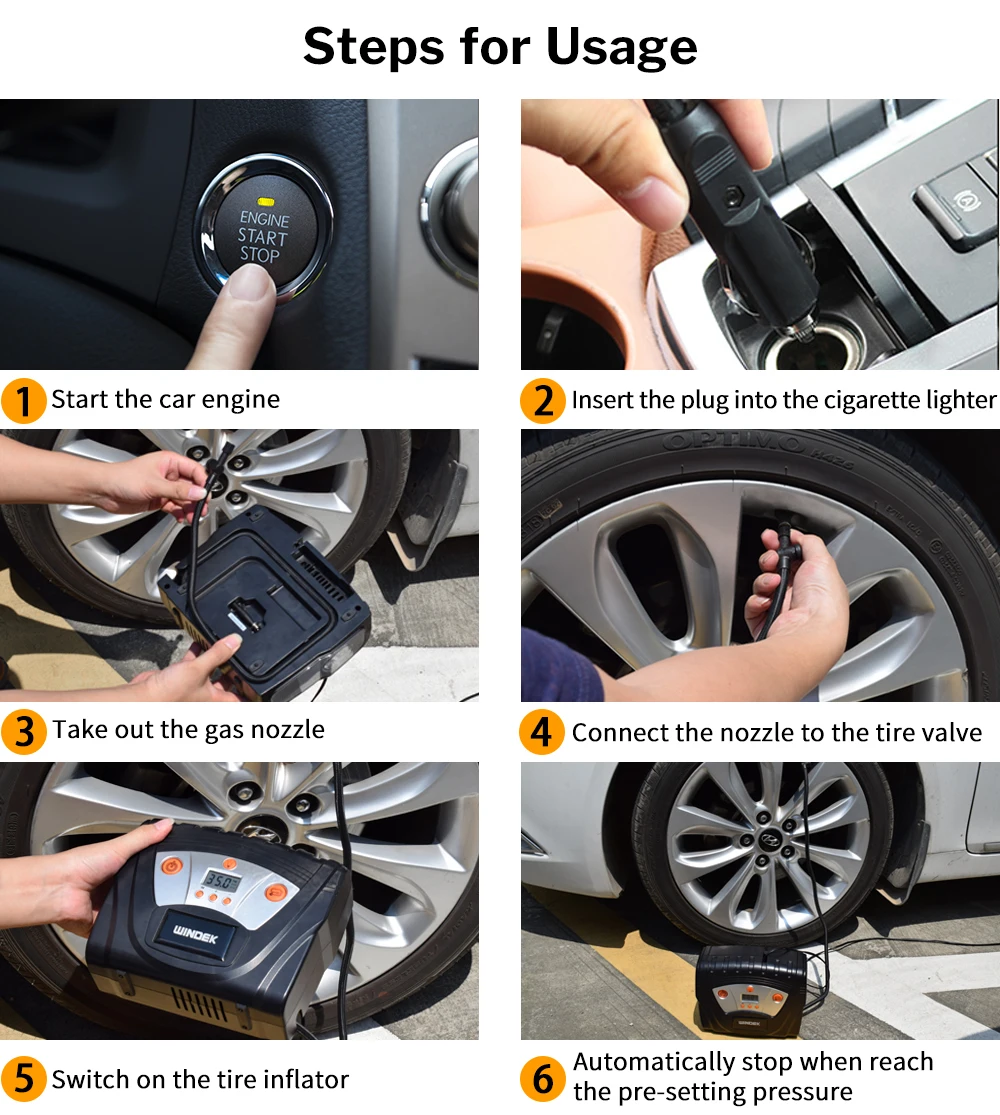 Steps for Usage

ENGINE
START
STOP

1 Start the car engine

2 Insert the plug into the cigarette lighter

3 Take out the gas nozzle

OPTIMO

4 Connect the nozzle to the tire valve

35.0

WINDEK

5 Switch on the tire inflator

6 Automatically stop when reach the pre-setting pressure