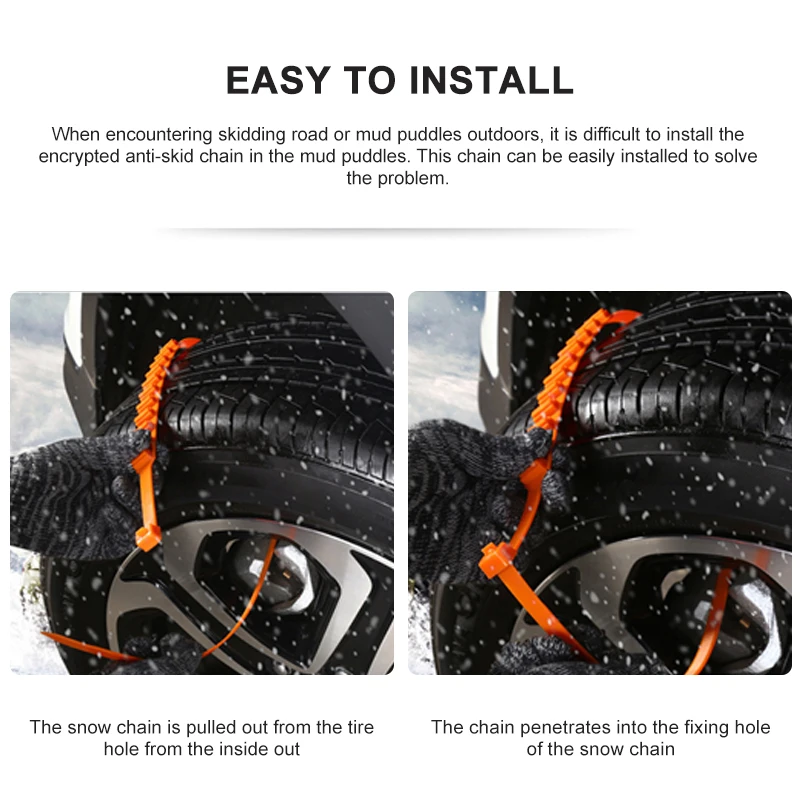 EASY TO INSTALL

When encountering skidding road or mud puddles outdoors, it is difficult to install the encrypted anti-skid chain in the mud puddles. This chain can be easily installed to solve the problem.

The snow chain is pulled out from the tire hole from the inside out

The chain penetrates into the fixing hole of the snow chain