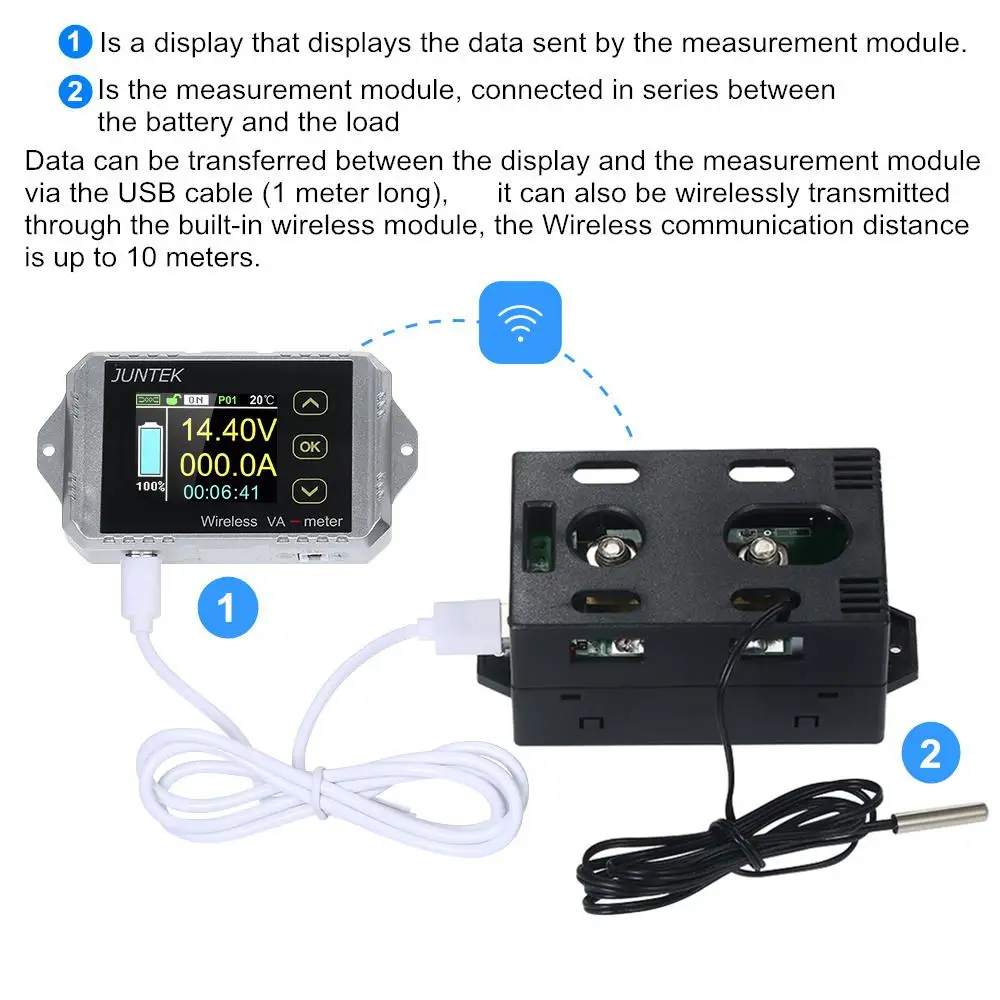 1 Is a display that displays the data sent by the measurement module.

2 Is the measurement module, connected in series between the battery and the load

Data can be transferred between the display and the measurement module via the USB cable (1 meter long), it can also be wirelessly transmitted through the built-in wireless module, the Wireless communication distance is up to 10 meters.

JUNTEK
ON P01 20℃
14.40V
000.0A
00:06:41
100%
OK
Wireless VA meter

1

2