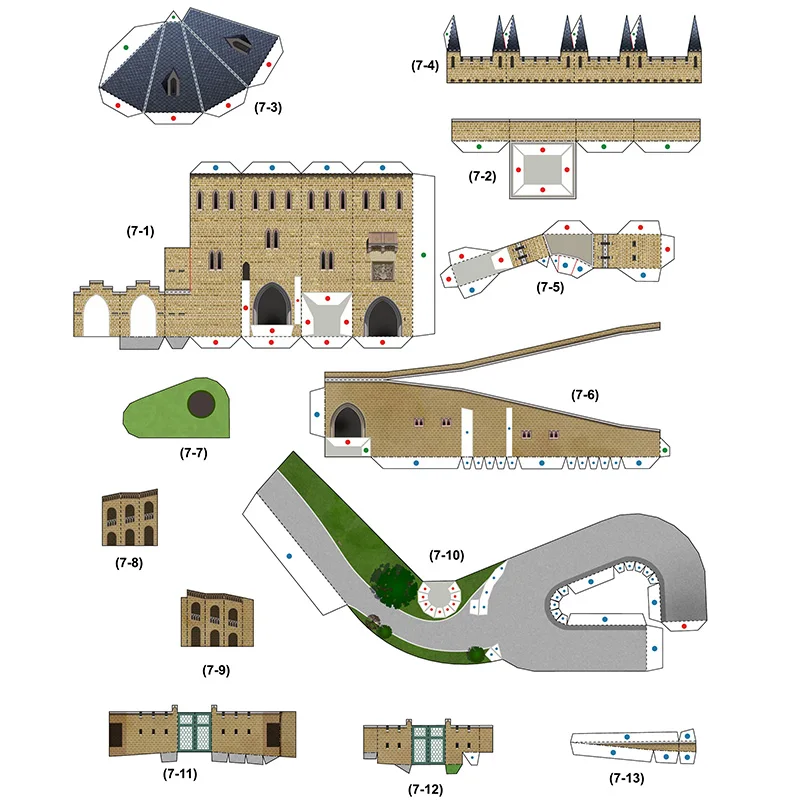 (7-3)

(7-4)

(7-2)

(7-1)

(7-5)

(7-6)

(7-7)

(7-8)

(7-10)

(7-9)

(7-11)

(7-12)

(7-13)