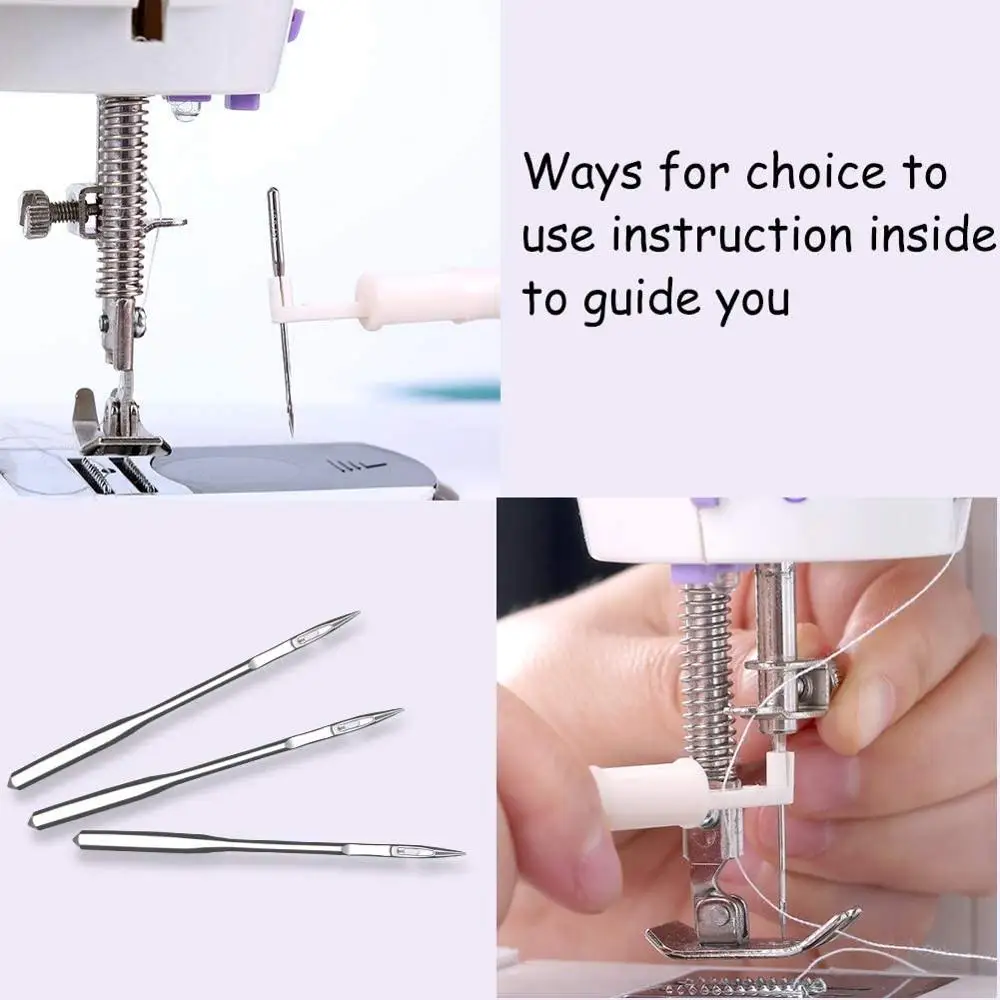 Ways for choice to use instruction inside to guide you