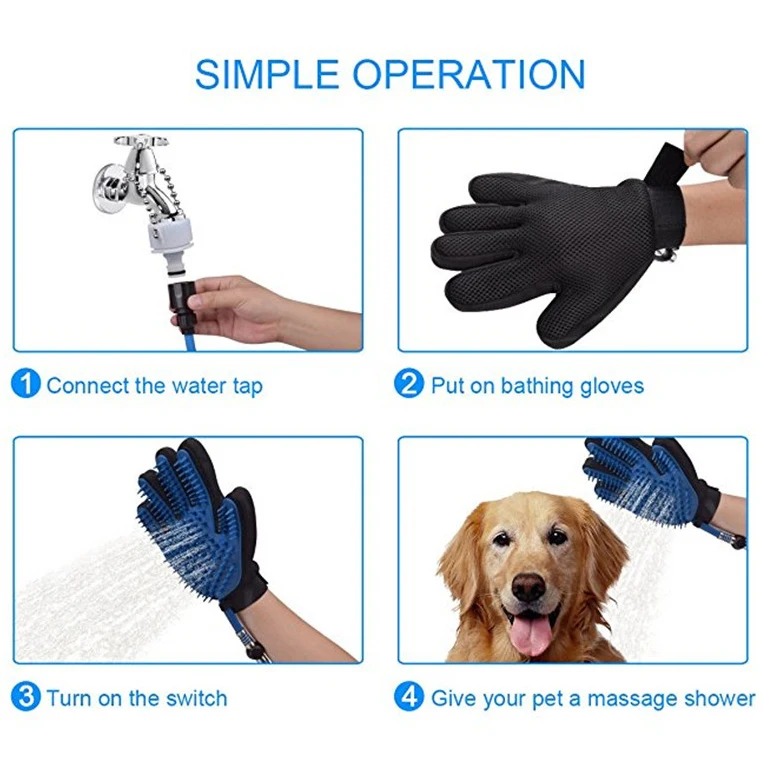 SIMPLE OPERATION

1 Connect the water tap

2 Put on bathing gloves

3 Turn on the switch

4 Give your pet a massage shower