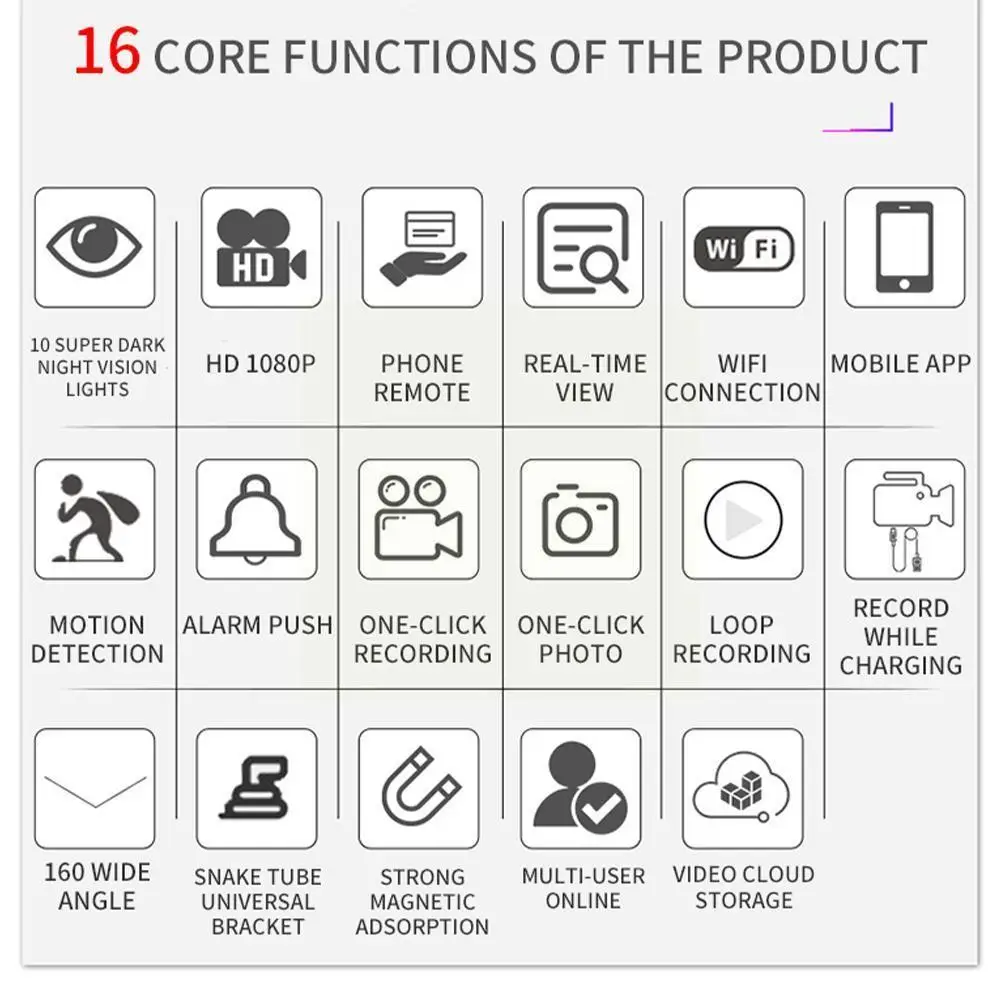 16 CORE FUNCTIONS OF THE PRODUCT

HD

Wi Fi

10 SUPER DARK NIGHT VISION LIGHTS

HD 1080P

PHONE REMOTE

REAL-TIME VIEW

WIFI CONNECTION

MOBILE APP

MOTION DETECTION

ALARM PUSH

ONE-CLICK RECORDING

ONE-CLICK PHOTO

LOOP RECORDING

RECORD WHILE CHARGING

160 WIDE ANGLE

SNAKE TUBE UNIVERSAL BRACKET

STRONG MAGNETIC ADSORPTION

MULTI-USER ONLINE

VIDEO CLOUD STORAGE