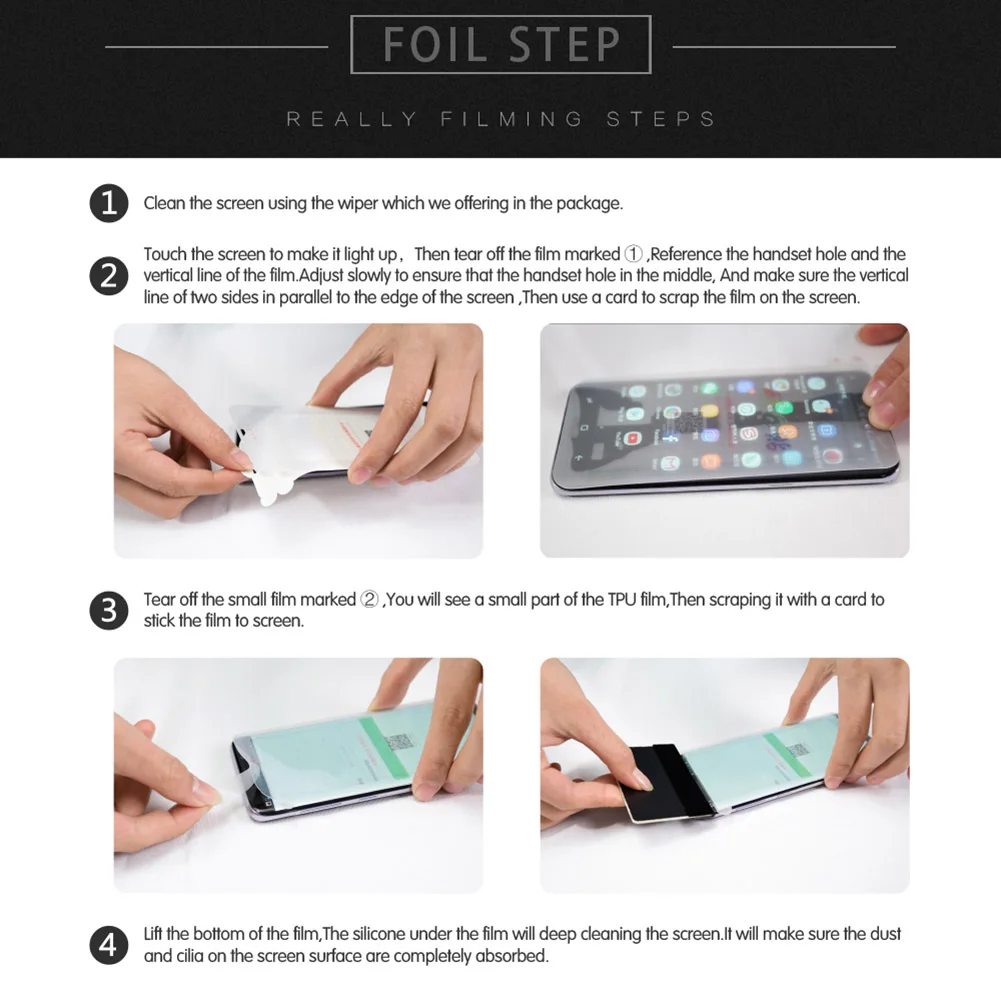 FOIL STEP

REALLY FILMING STEPS

1 Clean the screen using the wiper which we offering in the package.

2 Touch the screen to make it light up， Then tear off the film marked ① ,Reference the handset hole and the vertical line of the film.Adjust slowly to ensure that the handset hole in the middle, And make sure the vertical line of two sides in parallel to the edge of the screen ,Then use a card to scrap the film on the screen.

3 Tear off the small film marked ② ,You will see a small part of the TPU film,Then scraping it with a card to stick the film to screen.

4 Lift the bottom of the film,The silicone under the film will deep cleaning the screen.It will make sure the dust and cilia on the screen surface are completely absorbed.