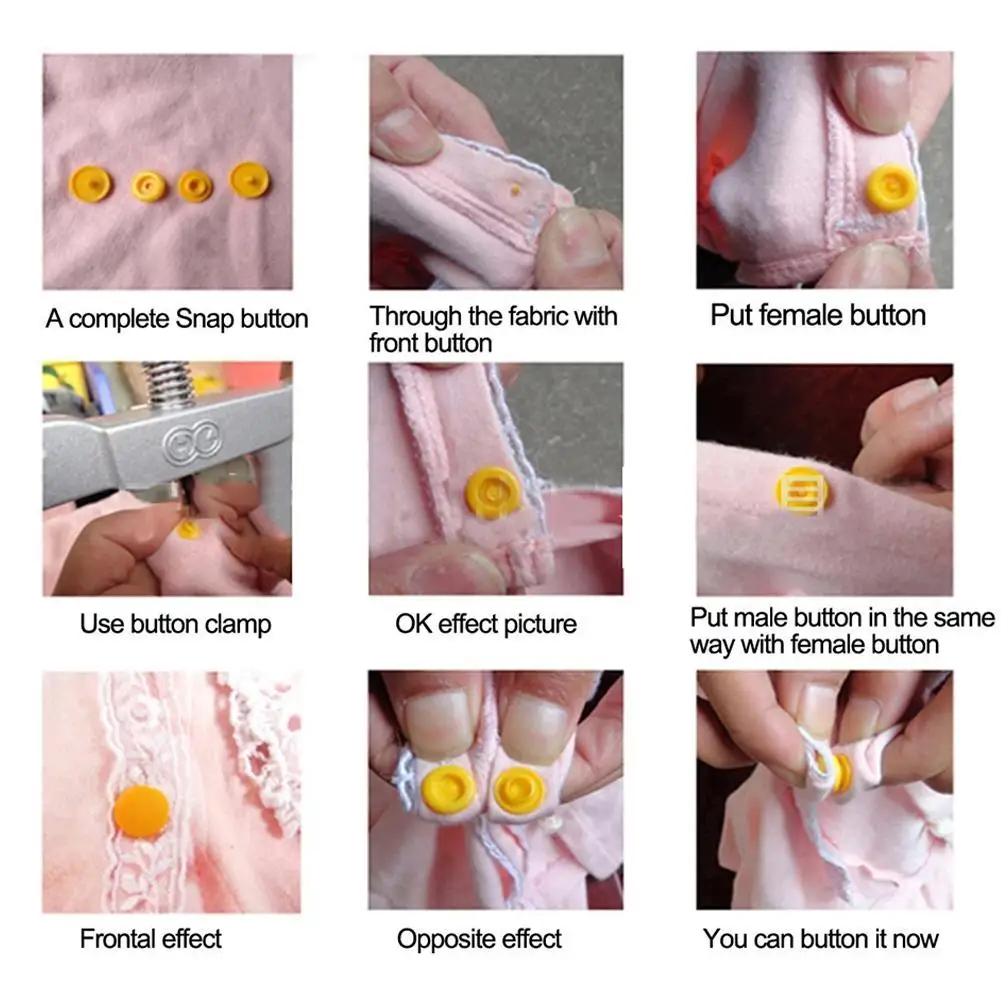 A complete Snap button

Through the fabric with front button

Put female button

Use button clamp

OK effect picture

Put male button in the same way with female button

Frontal effect

Opposite effect

You can button it now