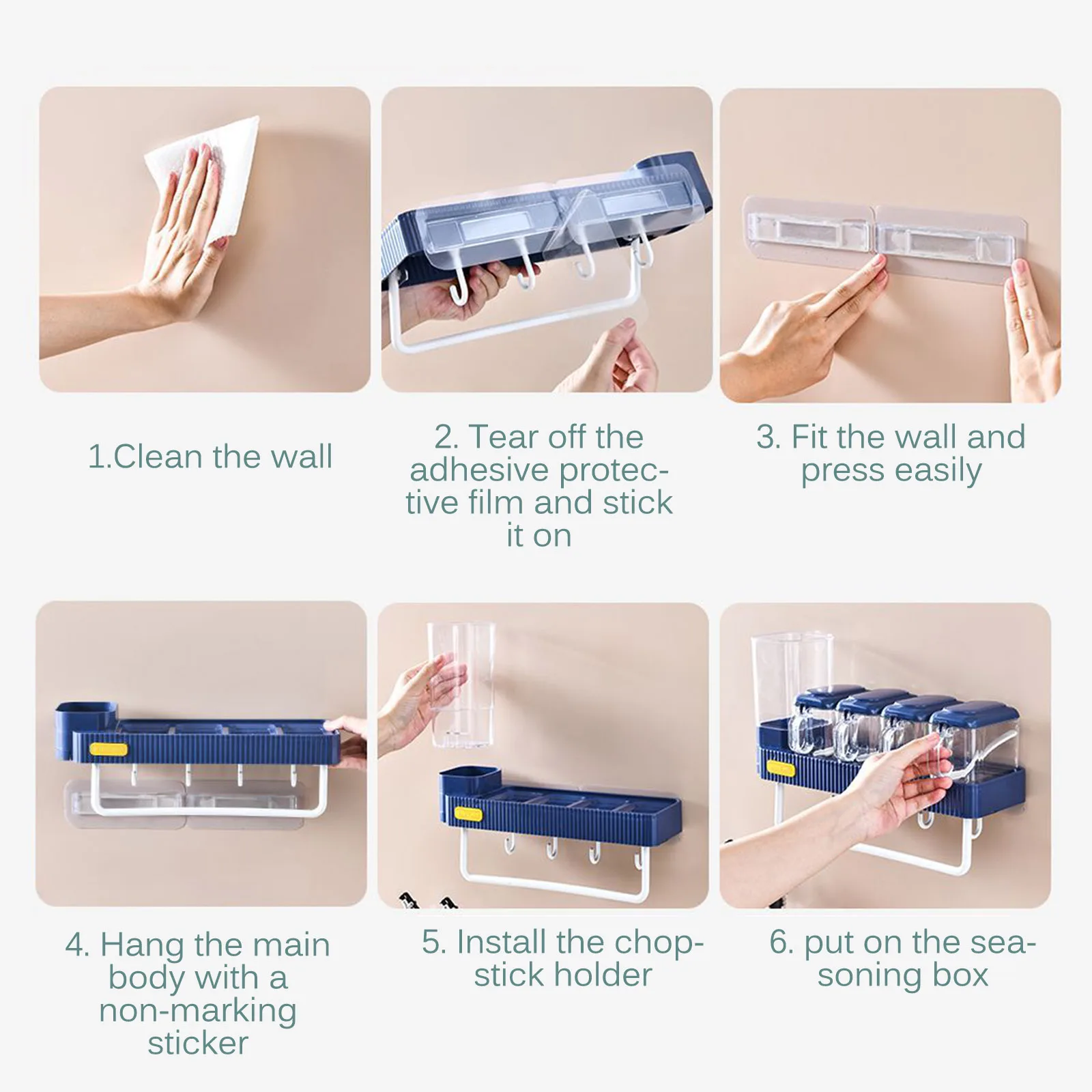 1.Clean the wall

2. Tear off the adhesive protective film and stick it on

3. Fit the wall and press easily

4. Hang the main body with a non-marking sticker

5. Install the chopstick holder

6. put on the seasoning box