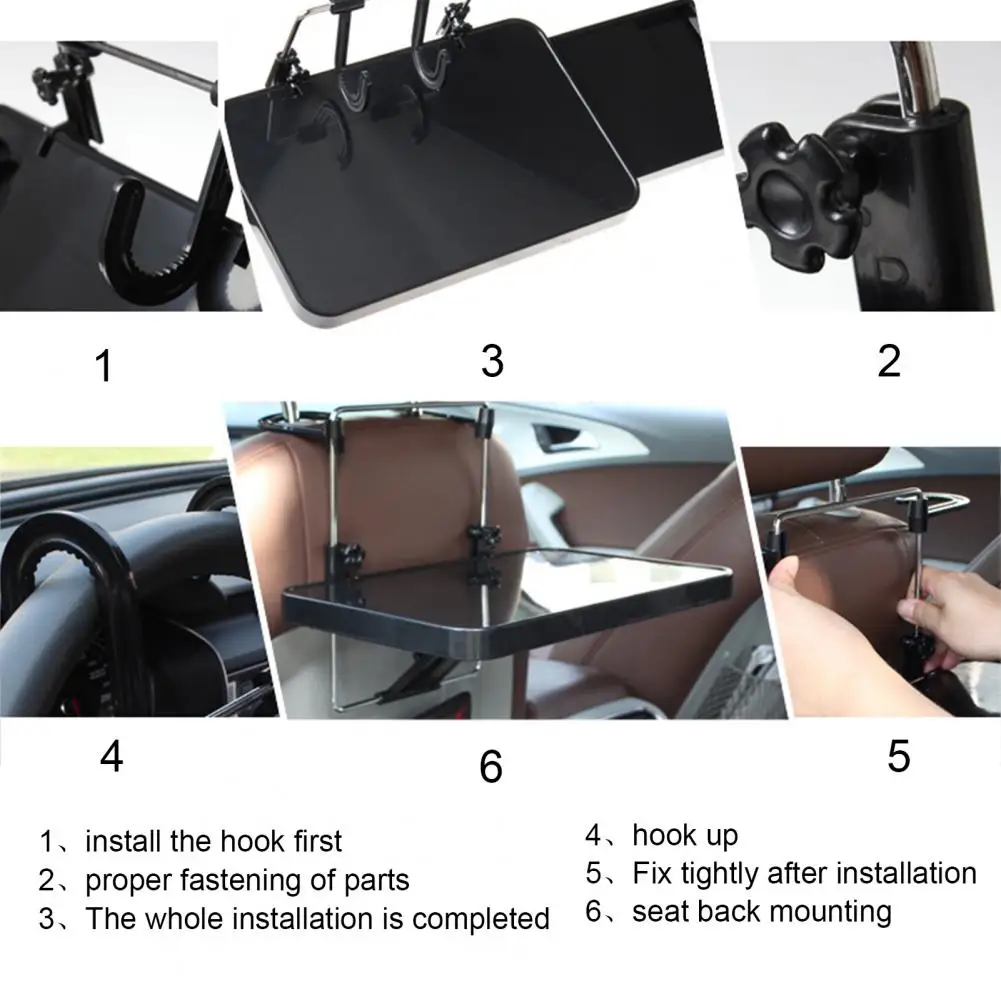 1

3

2

4

6

5

1、install the hook first
2、proper fastening of parts
3、The whole installation is completed

4、hook up
5、Fix tightly after installation
6、seat back mounting