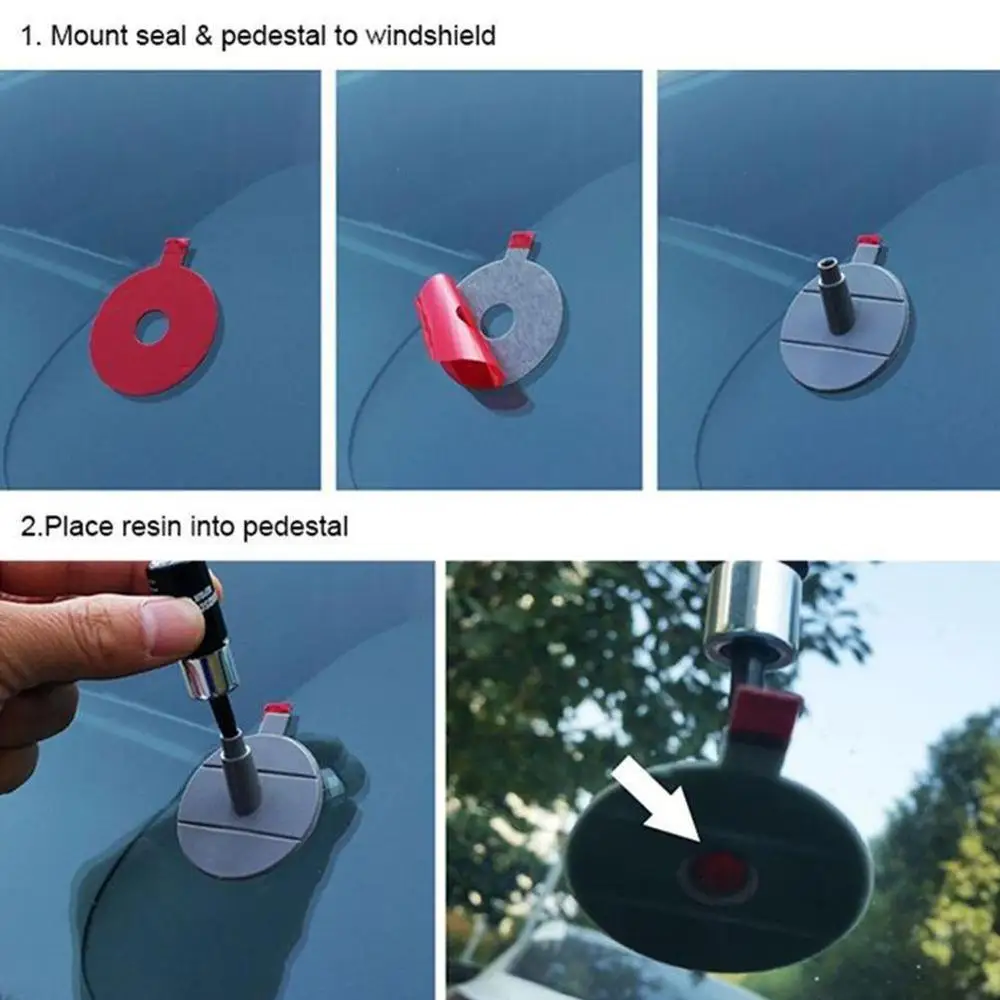 1. Mount seal & pedestal to windshield

2.Place resin into pedestal