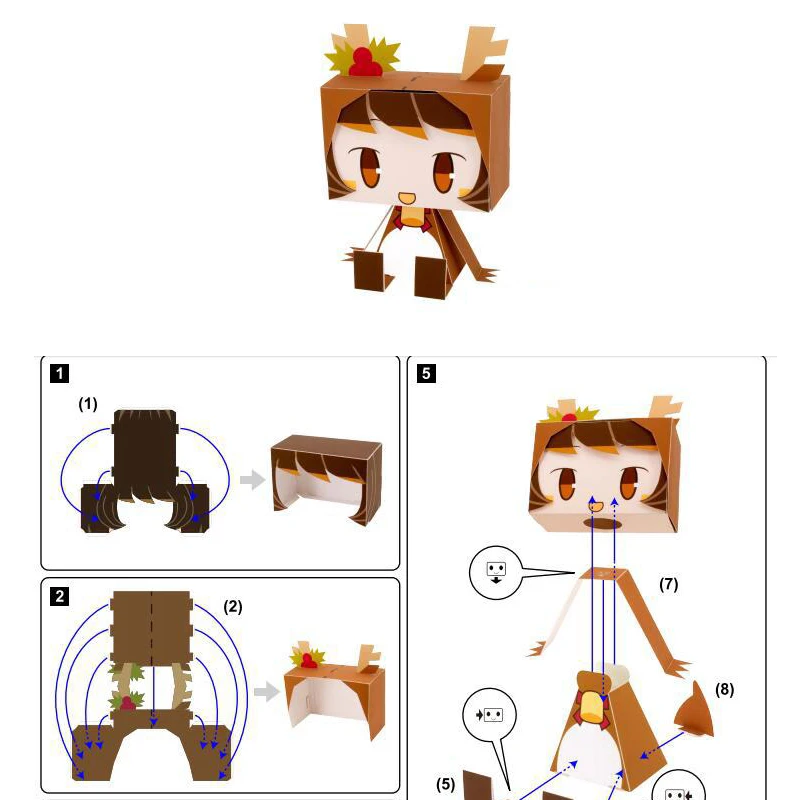 1

(1)

2

(2)

5

(7)

(8)

(5)