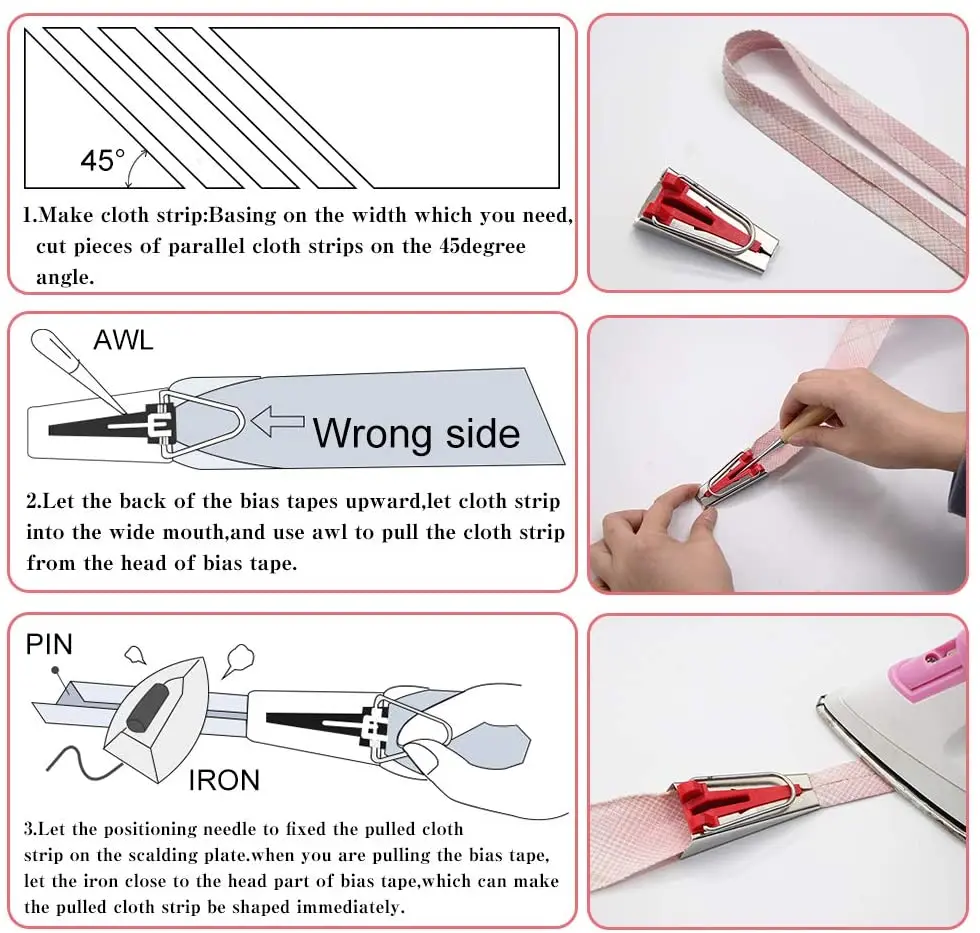 45°

1.Make cloth strip:Basing on the width which you need, cut pieces of parallel cloth strips on the 45degree angle.

AWL

Wrong side

2.Let the back of the bias tapes upward,let cloth strip into the wide mouth,and use awl to pull the cloth strip from the head of bias tape.

PIN

IRON

3.Let the positioning needle to fixed the pulled cloth strip on the scalding plate.when you are pulling the bias tape, let the iron close to the head part of bias tape,which can make the pulled cloth strip be shaped immediately.