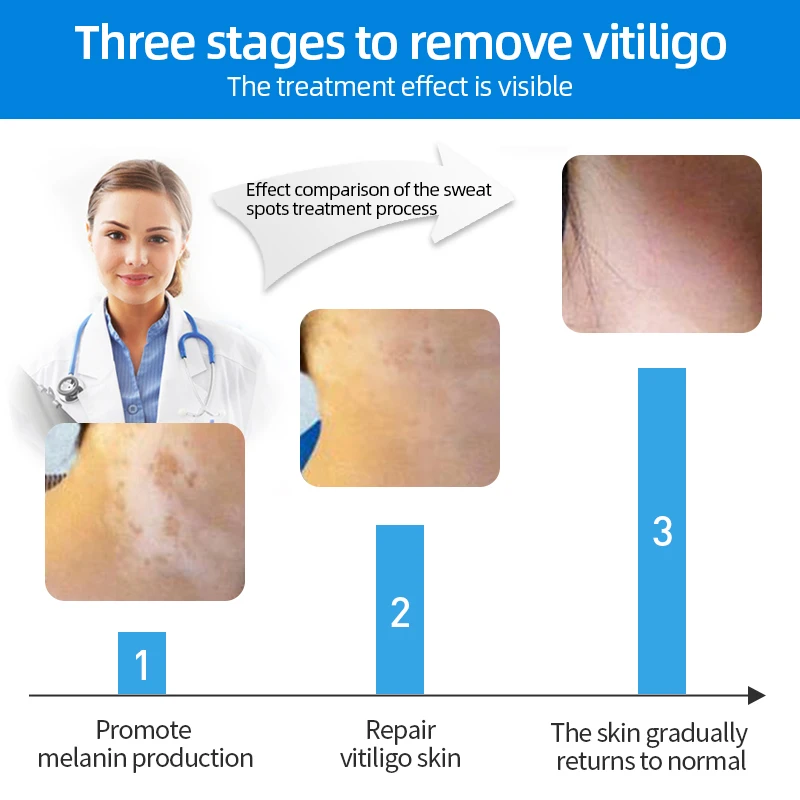 Three stages to remove vitiligo
The treatment effect is visible

Effect comparison of the sweat spots treatment process

1

2

3

Promote melanin production

Repair vitiligo skin

The skin gradually returns to normal