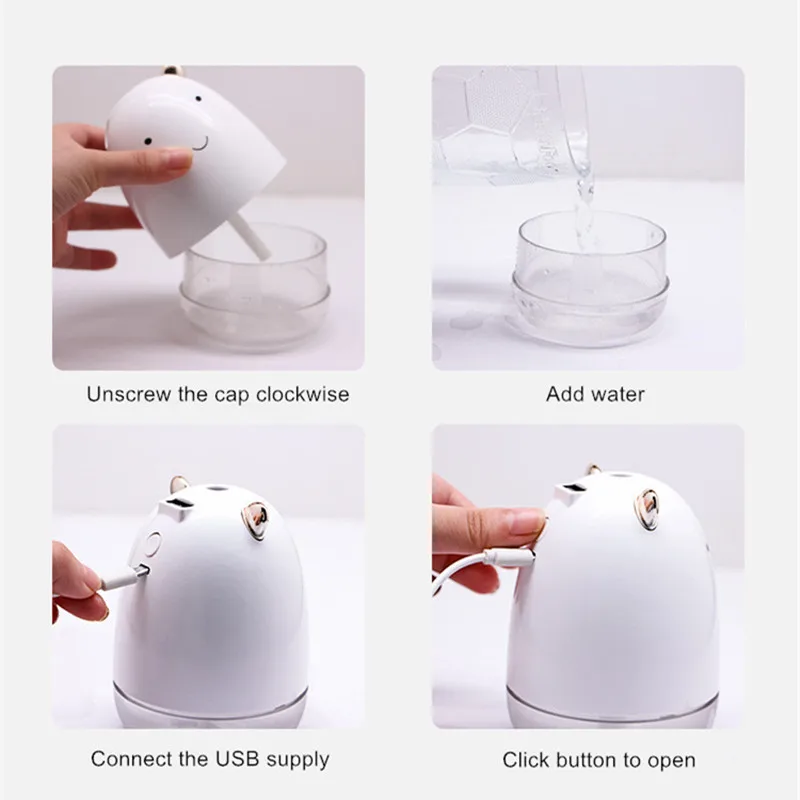 Unscrew the cap clockwise

Add water

Connect the USB supply

Click button to open