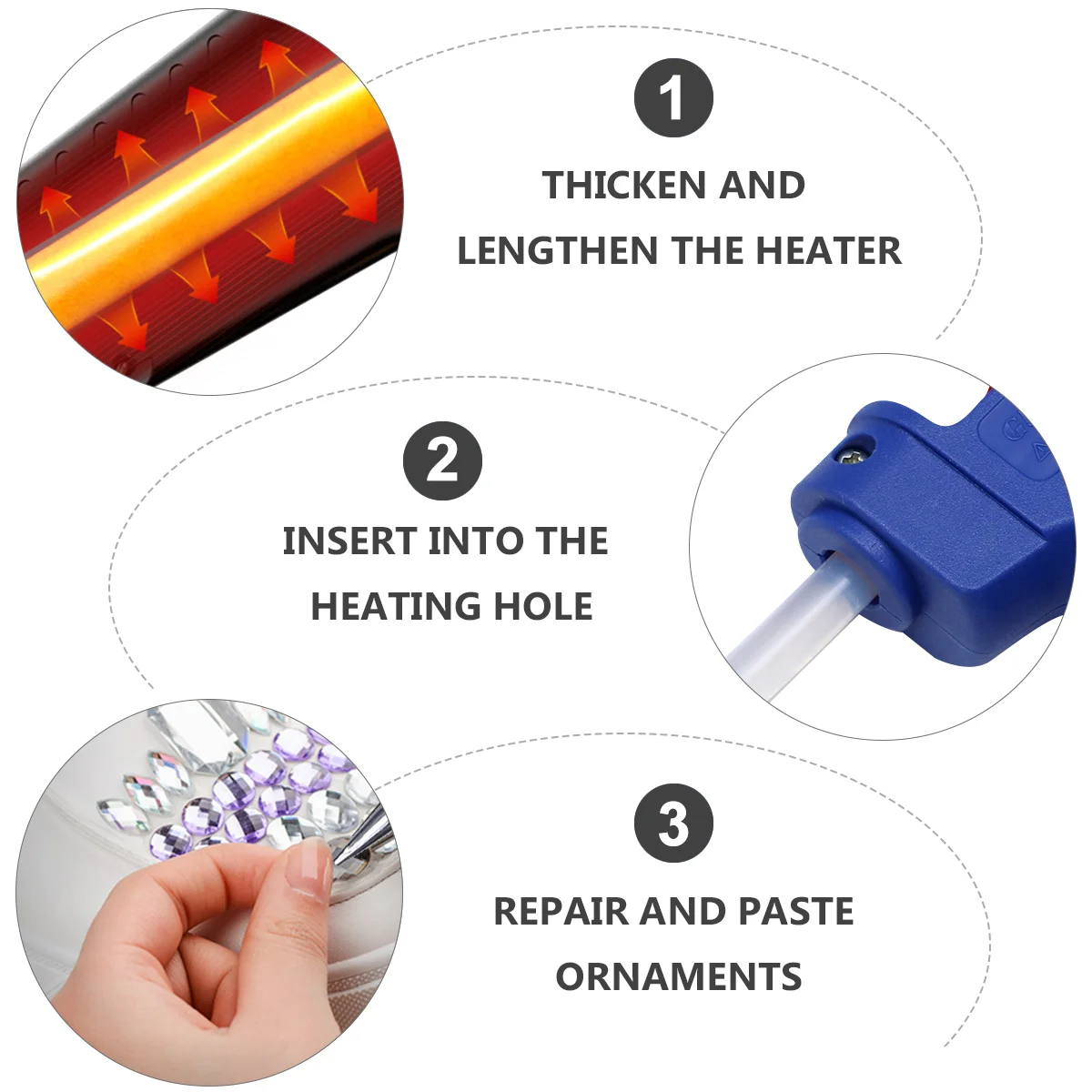 1

THICKEN AND LENGTHEN THE HEATER

2

INSERT INTO THE HEATING HOLE

3

REPAIR AND PASTE ORNAMENTS