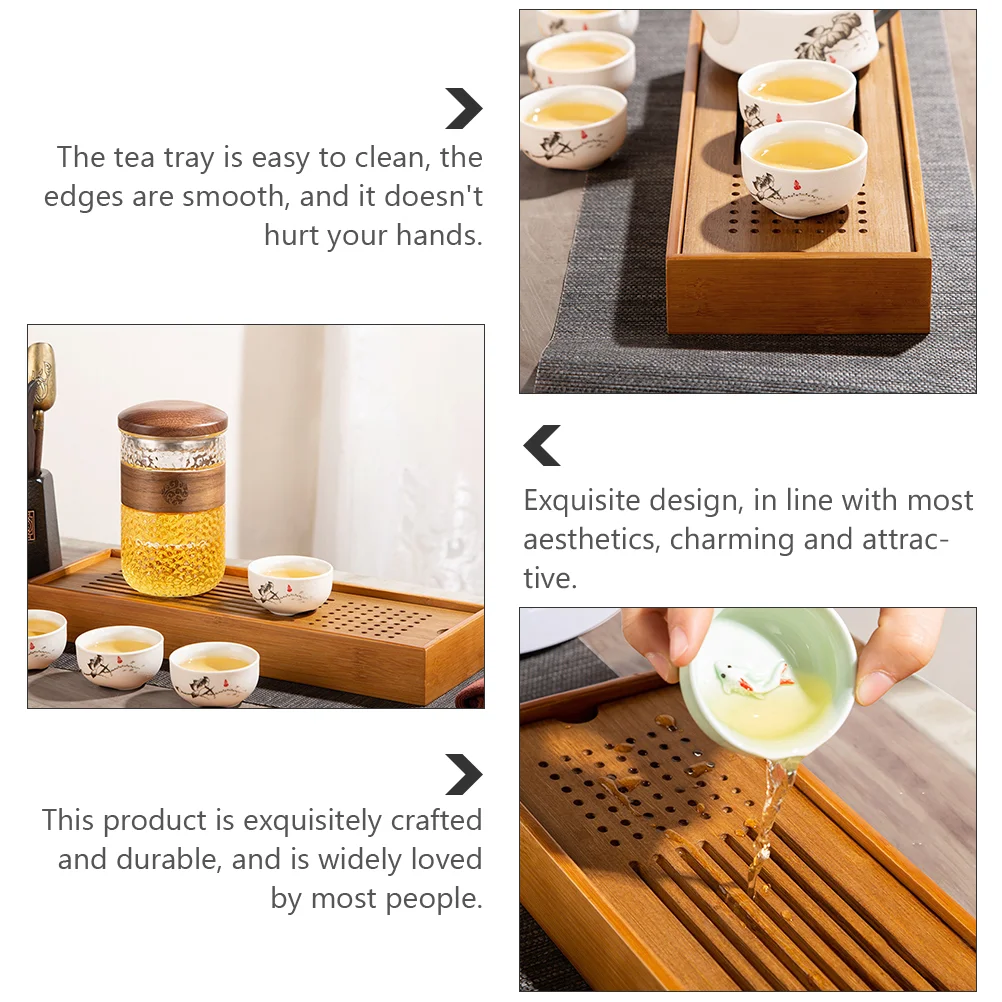 The tea tray is easy to clean, the edges are smooth, and it doesn't hurt your hands.

Exquisite design, in line with most aesthetics, charming and attractive.

This product is exquisitely crafted and durable, and is widely loved by most people.