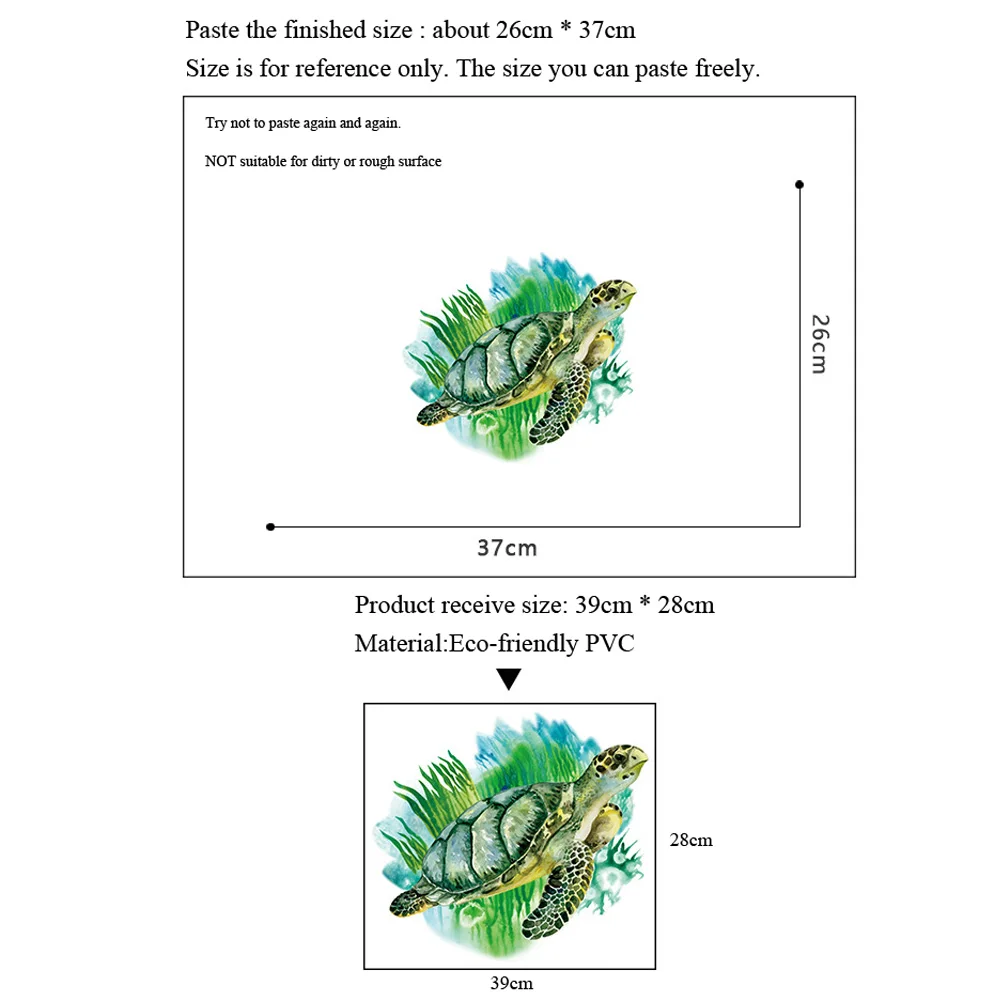 Paste the finished size : about 26cm * 37cm
Size is for reference only. The size you can paste freely.

Try not to paste again and again.

NOT suitable for dirty or rough surface

26cm

37cm

Product receive size: 39cm * 28cm
Material:Eco-friendly PVC

28cm

39cm