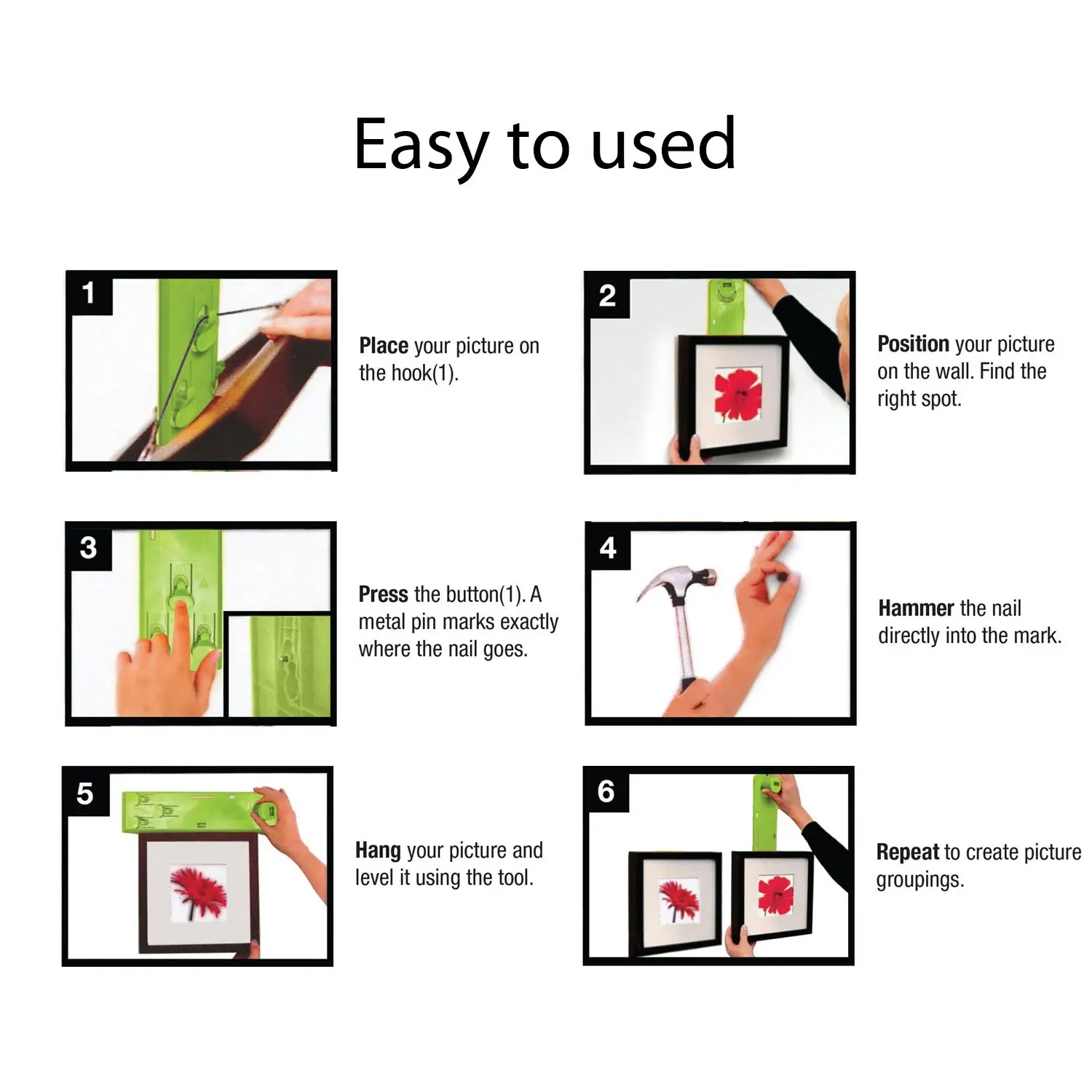 Easy to used

1

Place your picture on the hook(1).

2

Position your picture on the wall. Find the right spot.

3

Press the button(1). A metal pin marks exactly where the nail goes.

4

Hammer the nail directly into the mark.

5

Hang your picture and level it using the tool.

6

Repeat to create picture groupings.