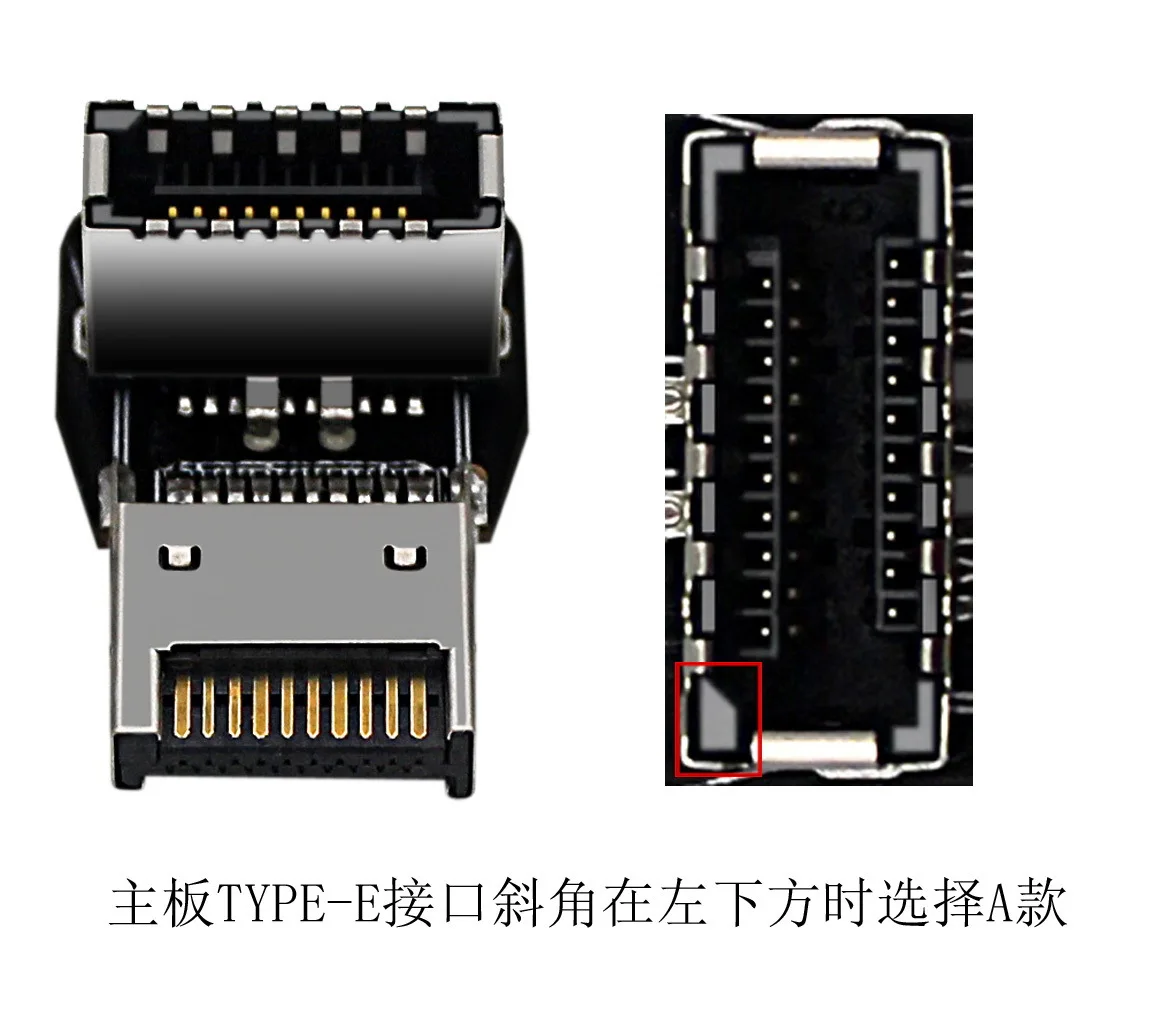 主板TYPE-E接口斜角在左下方时选择A款