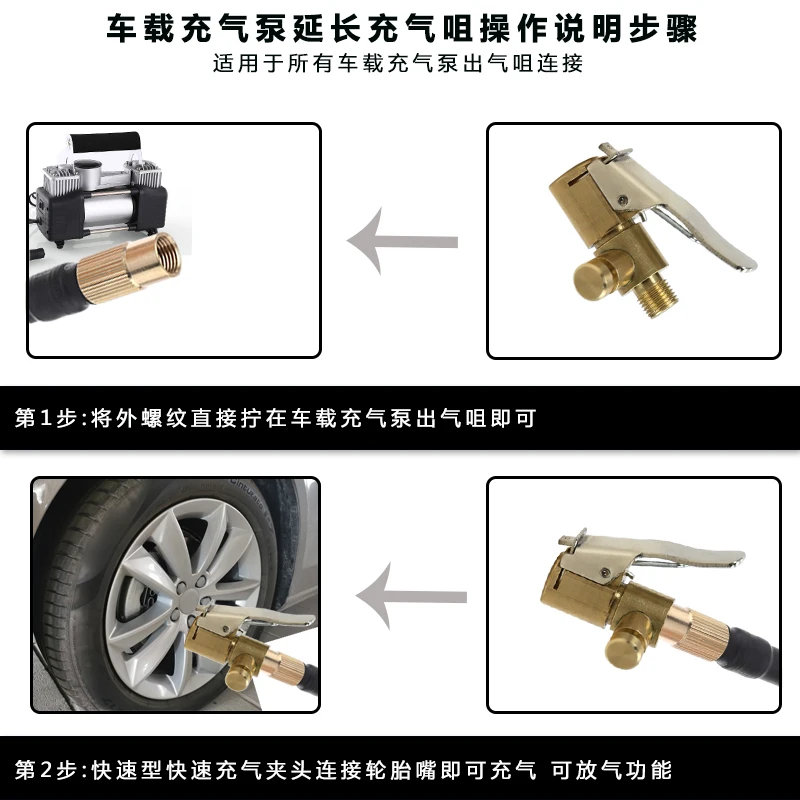 车载充气泵延长充气咀操作说明步骤

适用于所有车载充气泵出气咀连接

第1步:将外螺纹直接拧在车载充气泵出气咀即可

第2步:快速型快速充气夹头连接轮胎嘴即可充气 可放气功能