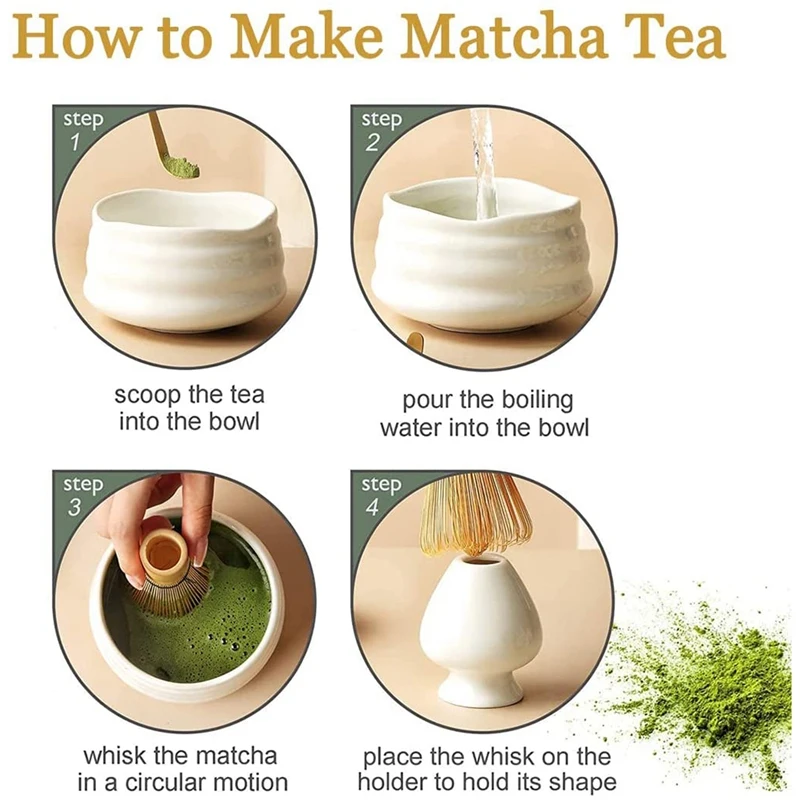 How to Make Matcha Tea

step 1

scoop the tea into the bowl

step 2

pour the boiling water into the bowl

step 3

whisk the matcha in a circular motion

step 4

place the whisk on the holder to hold its shape