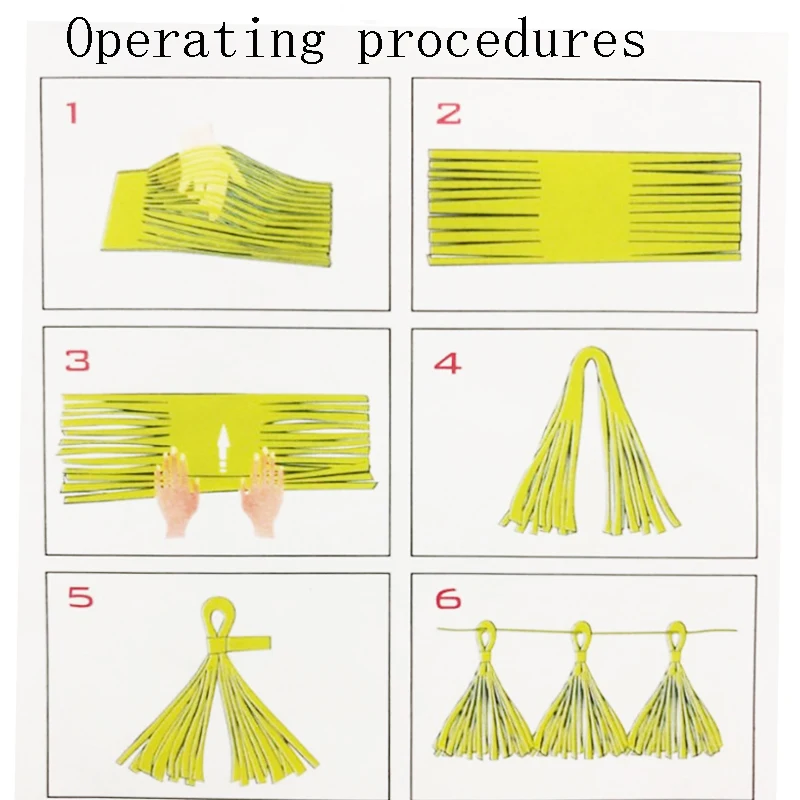 Operating procedures

1

2

3

4

5

6