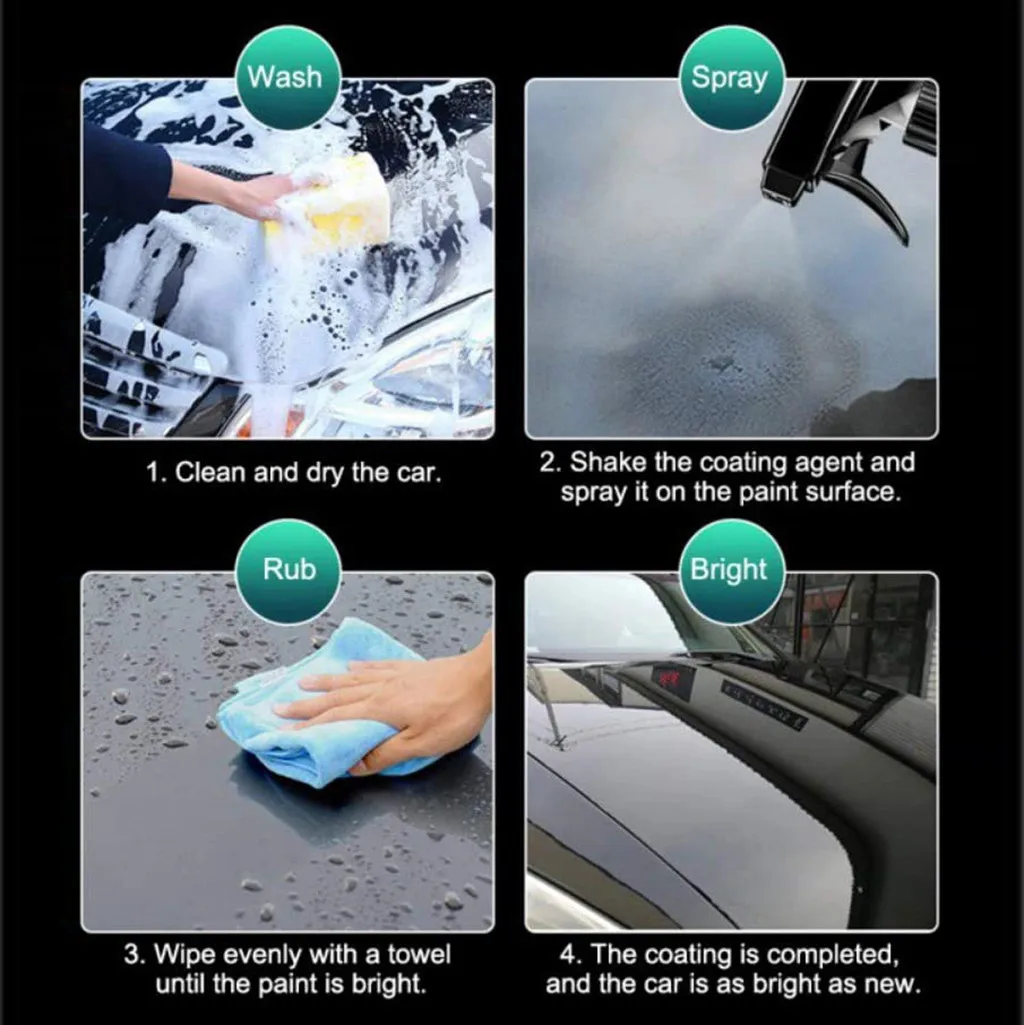 Wash

1. Clean and dry the car.

Spray

2. Shake the coating agent and spray it on the paint surface.

Rub

3. Wipe evenly with a towel until the paint is bright.

Bright

4. The coating is completed, and the car is as bright as new.