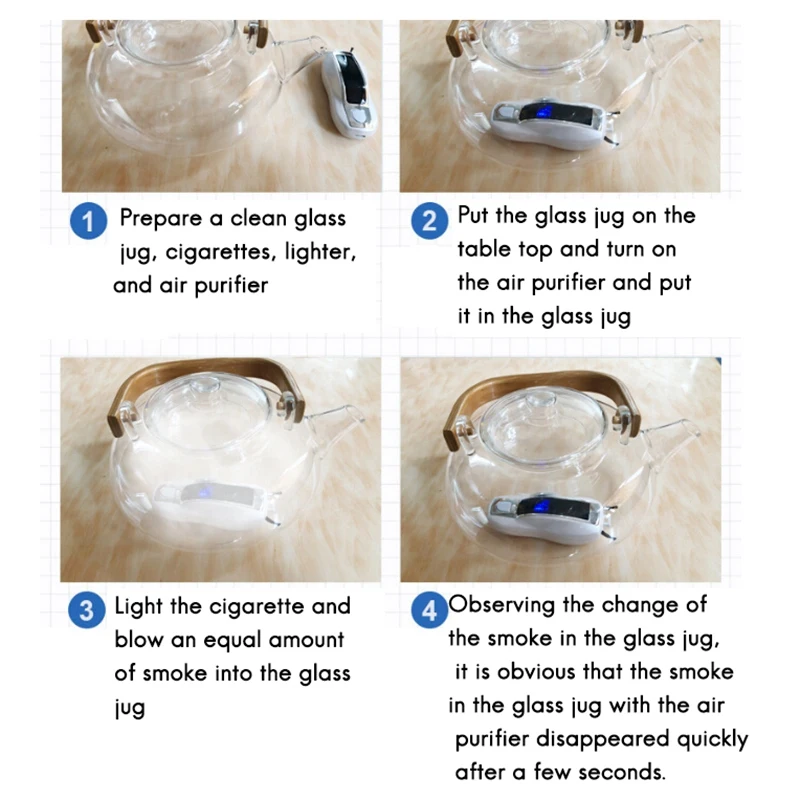 1 Prepare a clean glass jug, cigarettes, lighter, and air purifier

2 Put the glass jug on the table top and turn on the air purifier and put it in the glass jug

3 Light the cigarette and blow an equal amount of smoke into the glass jug

4 Observing the change of the smoke in the glass jug, it is obvious that the smoke in the glass jug with the air purifier disappeared quickly after a few seconds.