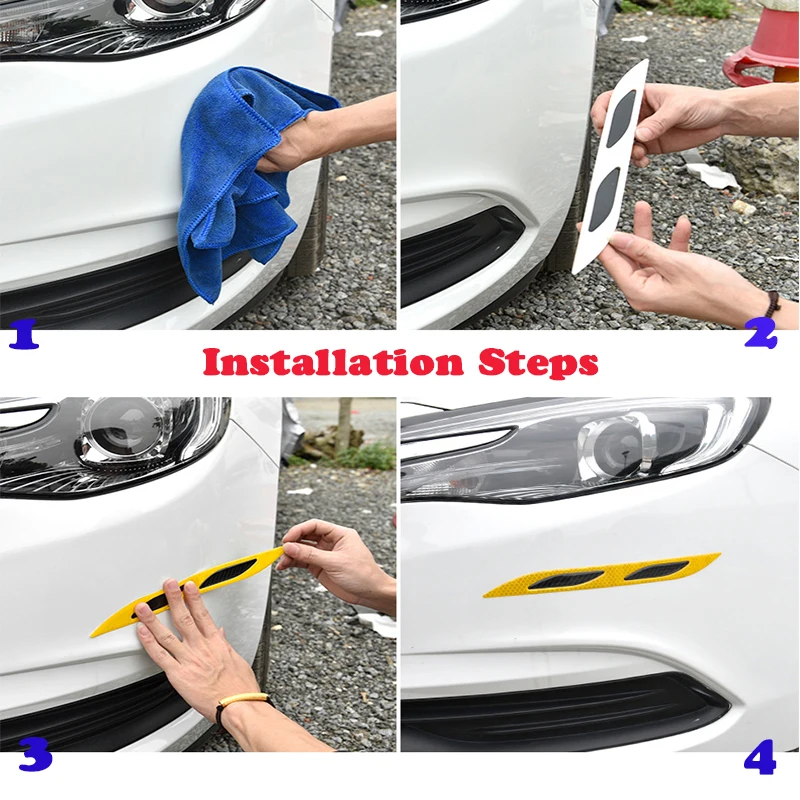 1

2

Installation Steps

3

4