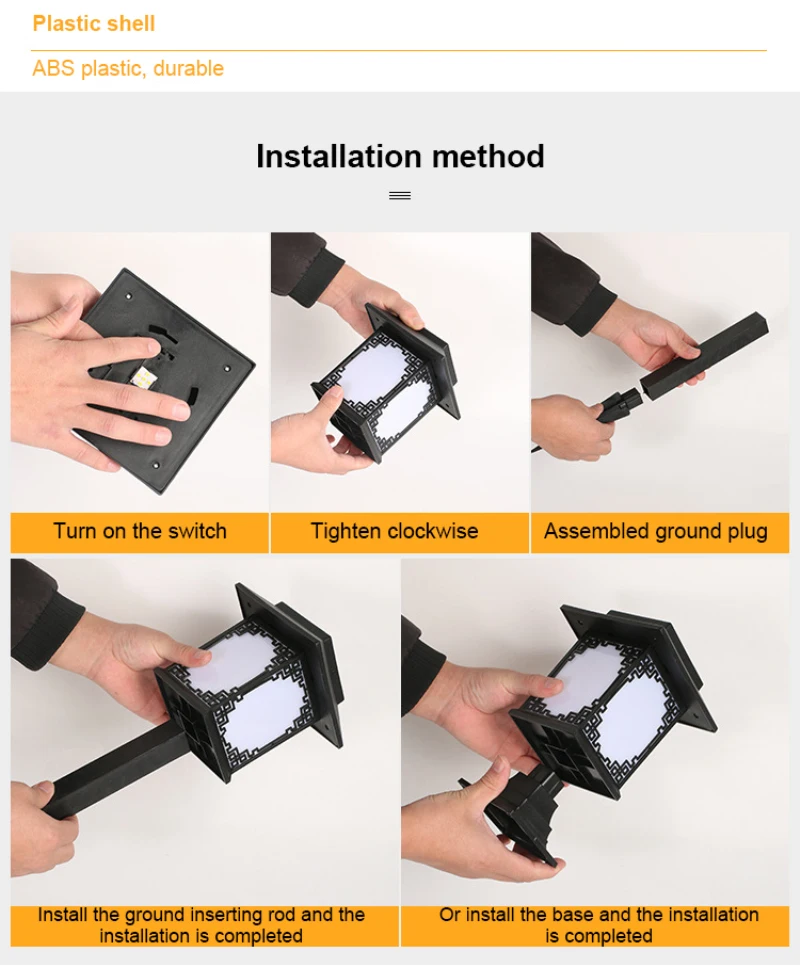 Plastic shell

ABS plastic, durable

Installation method

Turn on the switch

Tighten clockwise

Assembled ground plug

Install the ground inserting rod and the installation is completed

Or install the base and the installation is completed