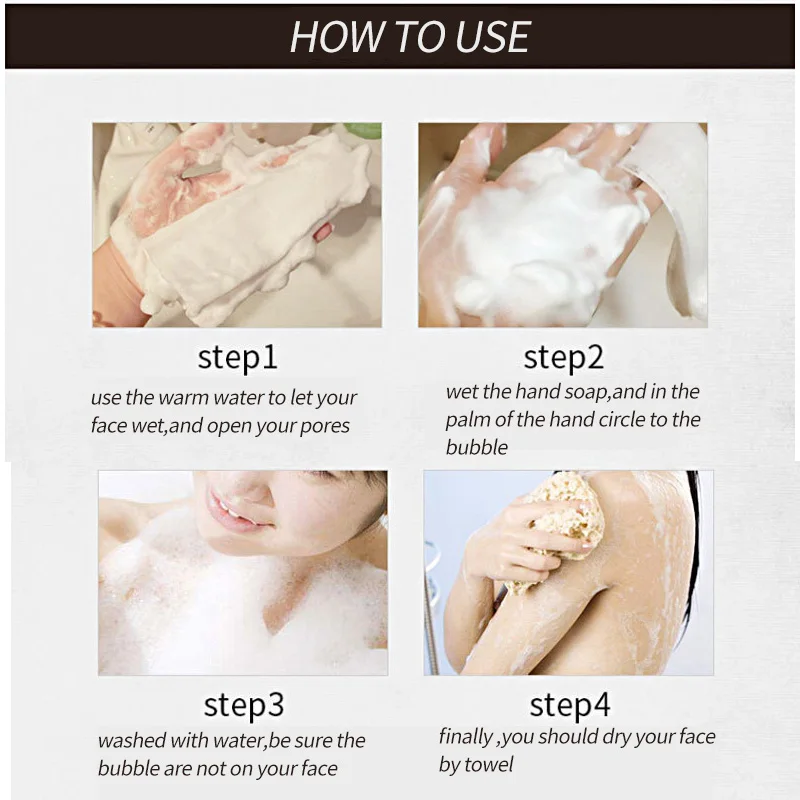 HOW TO USE

step1
use the warm water to let your face wet,and open your pores

step2
wet the hand soap,and in the palm of the hand circle to the bubble

step3
washed with water,be sure the bubble are not on your face

step4
finally ,you should dry your face by towel