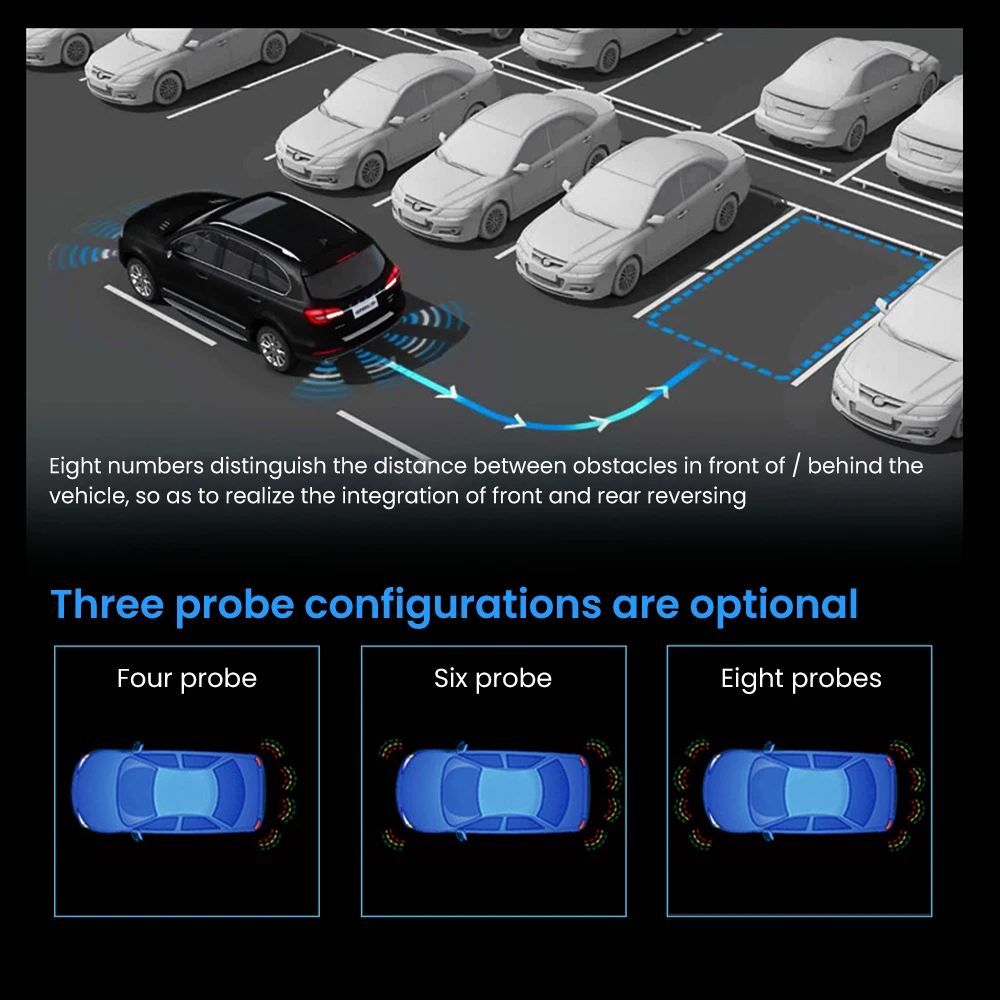 Eight numbers distinguish the distance between obstacles in front of / behind the vehicle, so as to realize the integration of front and rear reversing

Three probe configurations are optional

Four probe

Six probe

Eight probes