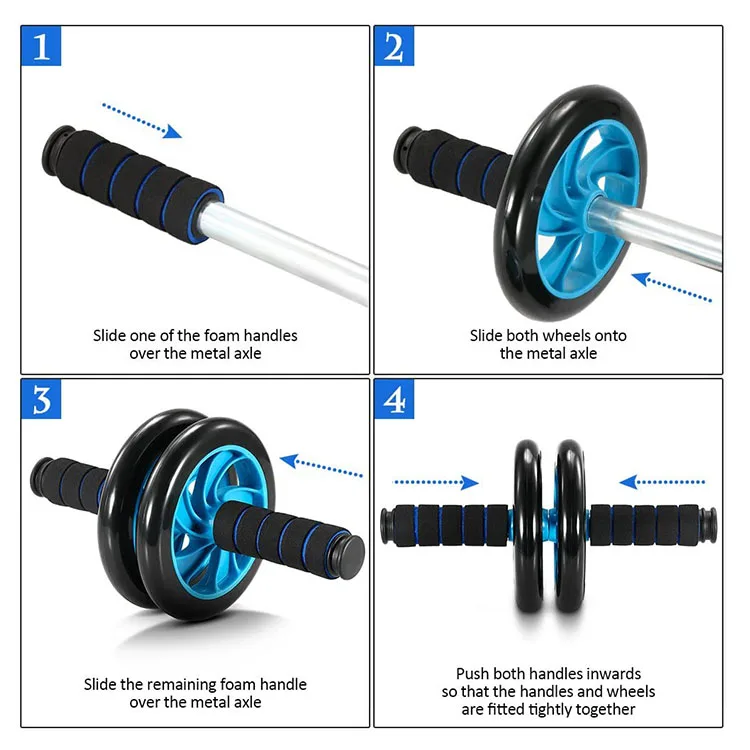 1

Slide one of the foam handles over the metal axle

2

Slide both wheels onto the metal axle

3

Slide the remaining foam handle over the metal axle

4

Push both handles inwards so that the handles and wheels are fitted tightly together