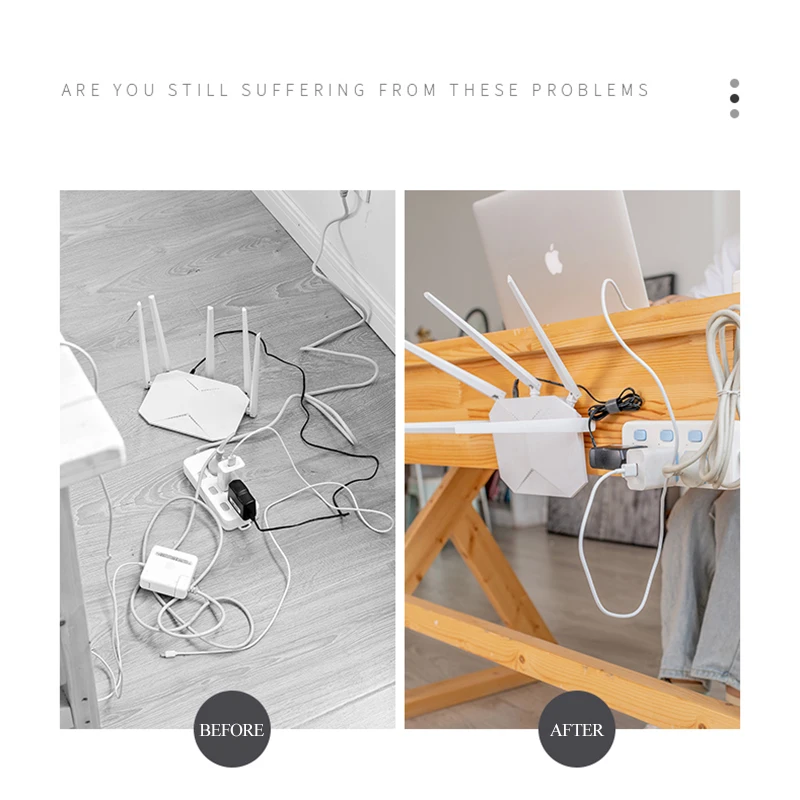 ARE YOU STILL SUFFERING FROM THESE PROBLEMS

BEFORE

AFTER