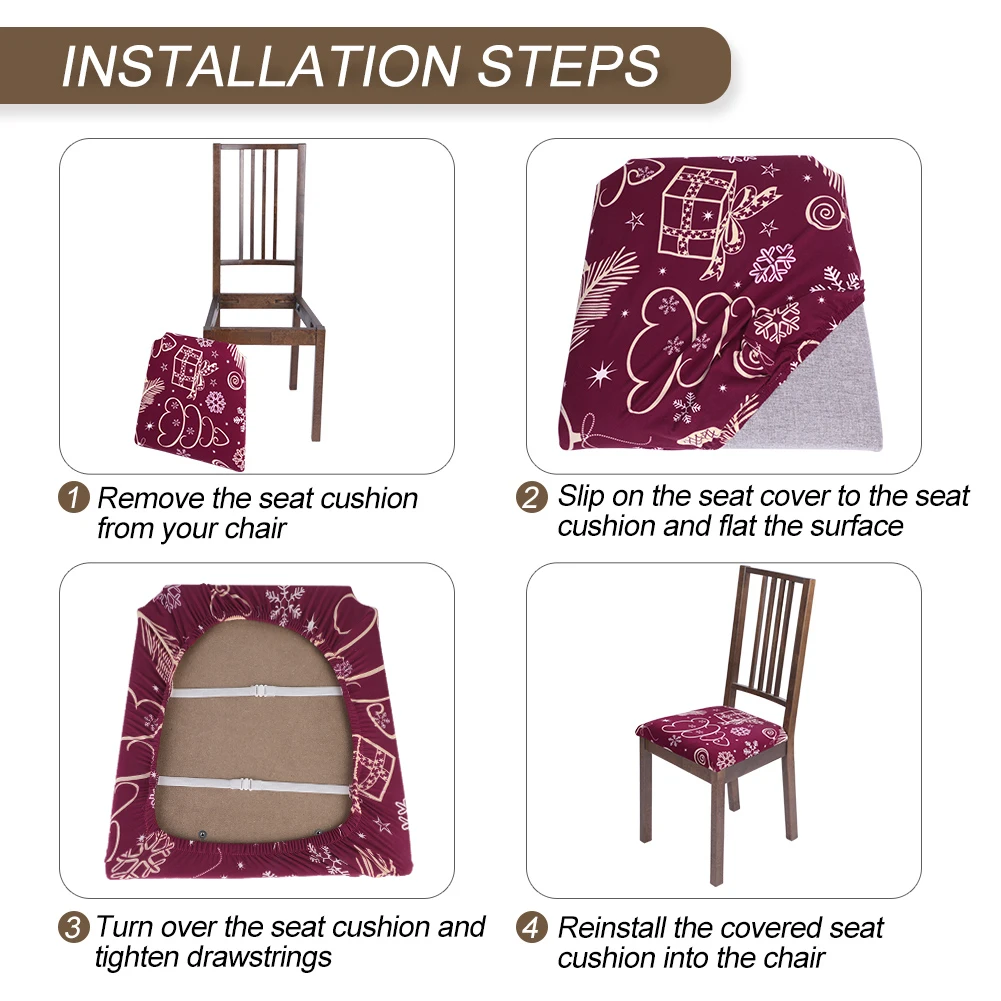 INSTALLATION STEPS

1 Remove the seat cushion from your chair

2 Slip on the seat cover to the seat cushion and flat the surface

3 Turn over the seat cushion and tighten drawstrings

4 Reinstall the covered seat cushion into the chair