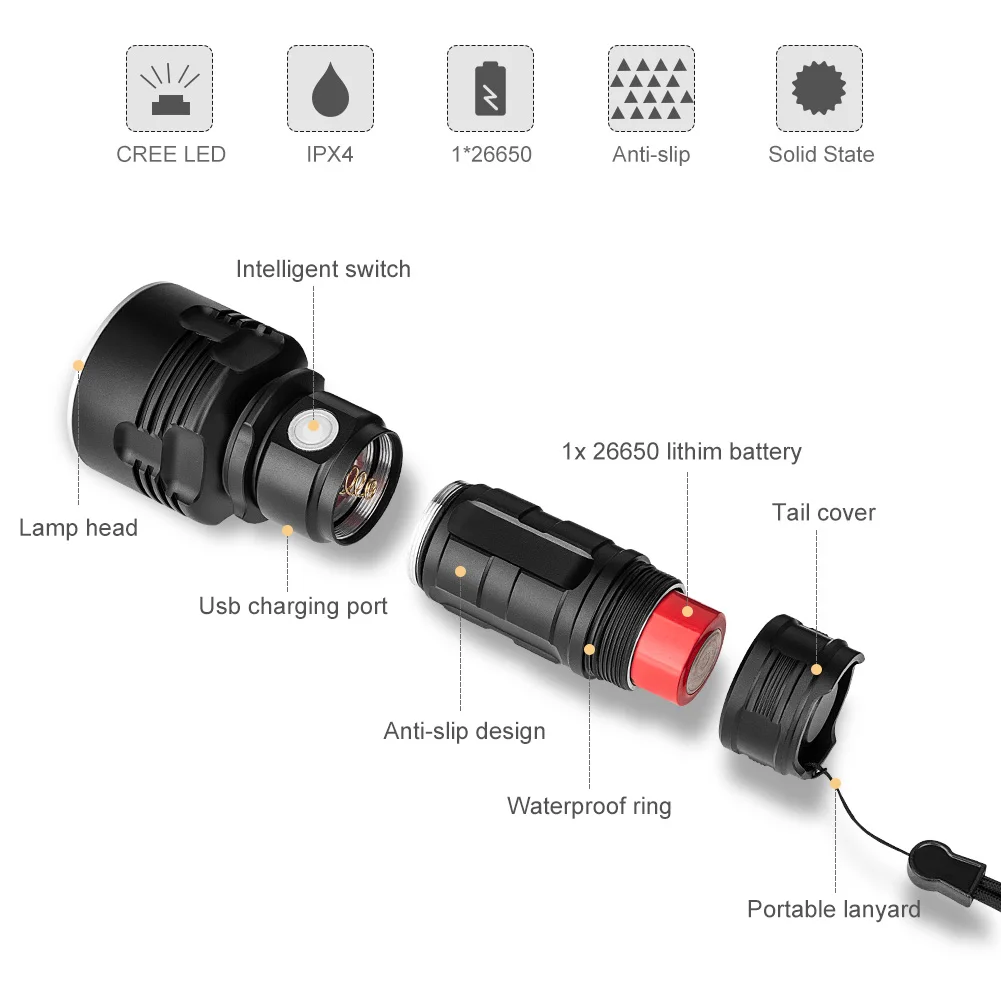 CREE LED
IPX4
1*26650
Anti-slip
Solid State

Intelligent switch
Lamp head
Usb charging port
1x 26650 lithim battery
Tail cover
Anti-slip design
Waterproof ring
Portable lanyard