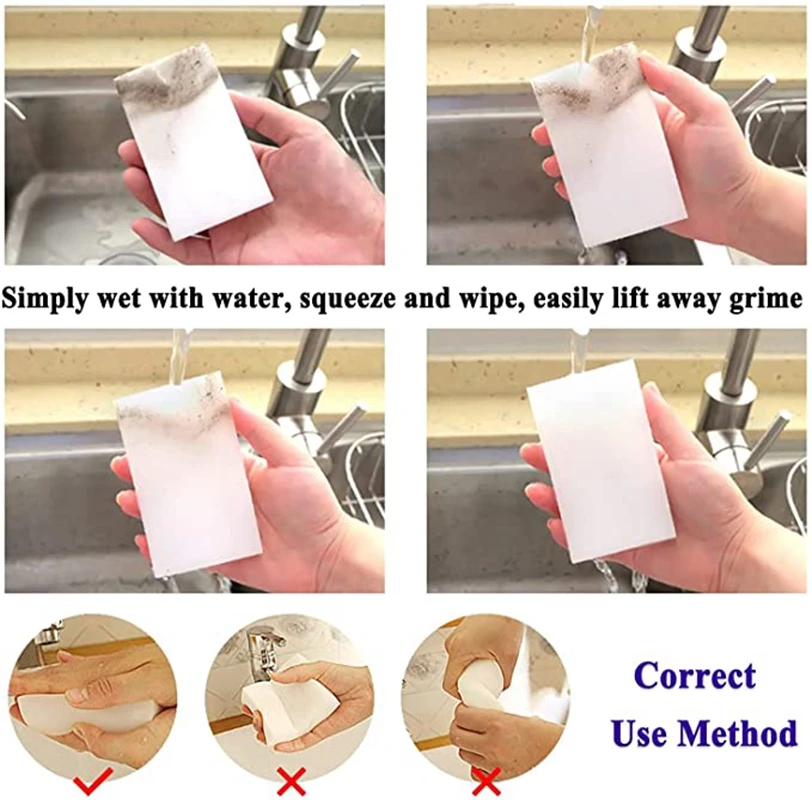 Simply wet with water, squeeze and wipe, easily lift away grime

Correct
Use Method