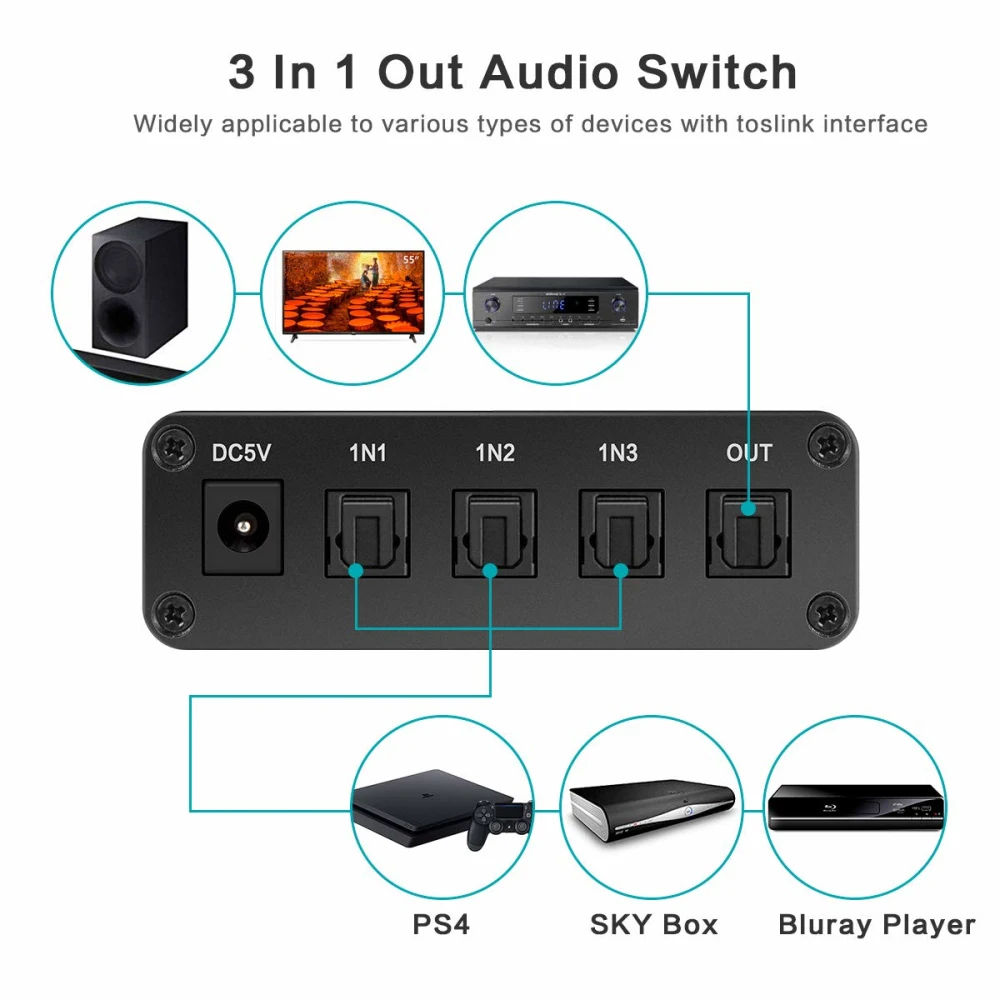 3 In 1 Out Audio Switch

Widely applicable to various types of devices with toslink interface

55"

LINE

DC5V

1N1

1N2

1N3

OUT

PS4

SKY Box

Bluray Player