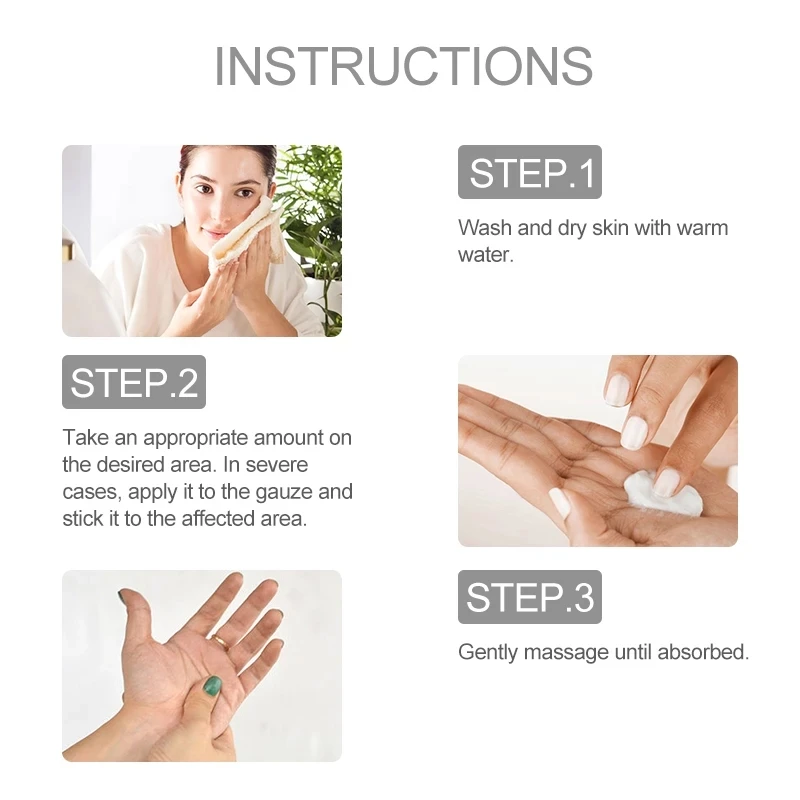 INSTRUCTIONS

STEP.1

Wash and dry skin with warm water.

STEP.2

Take an appropriate amount on the desired area. In severe cases, apply it to the gauze and stick it to the affected area.

STEP.3

Gently massage until absorbed.