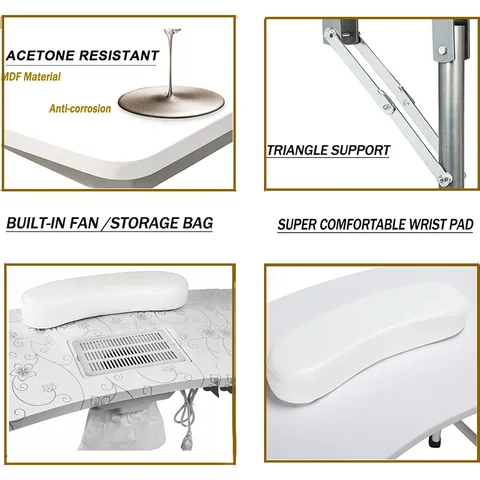 ACETONE RESISTANT
MDF Material
Anti-corrosion

TRIANGLE SUPPORT

BUILT-IN FAN /STORAGE BAG

SUPER COMFORTABLE WRIST PAD